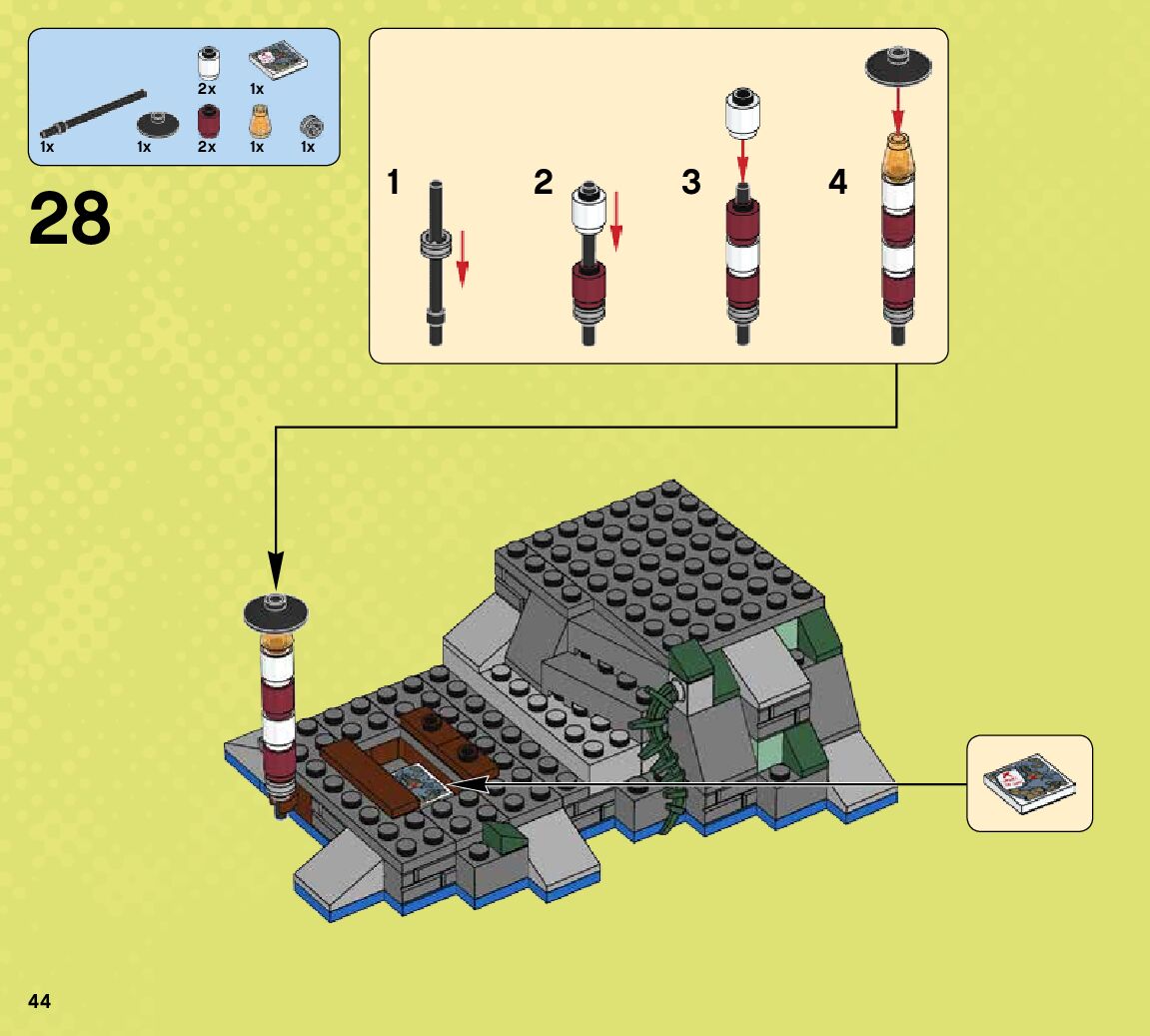 2x
1x
1x
1x
2x
1x
1x

28

1
2
3
4

44