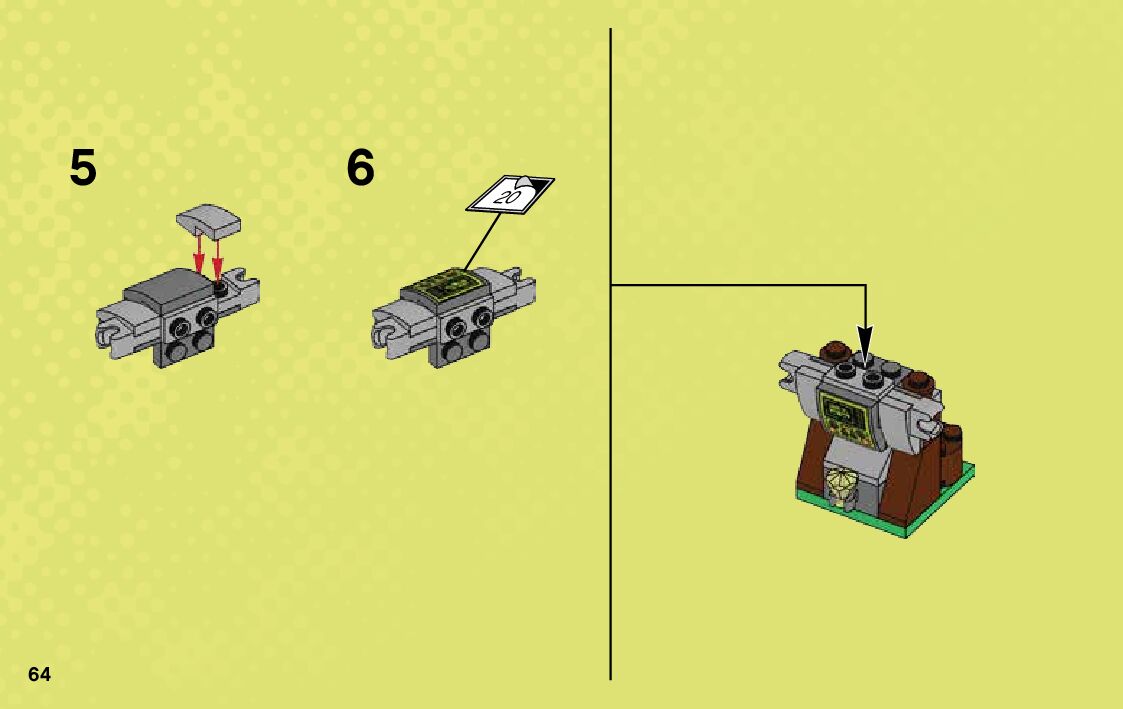 5

6

20

64