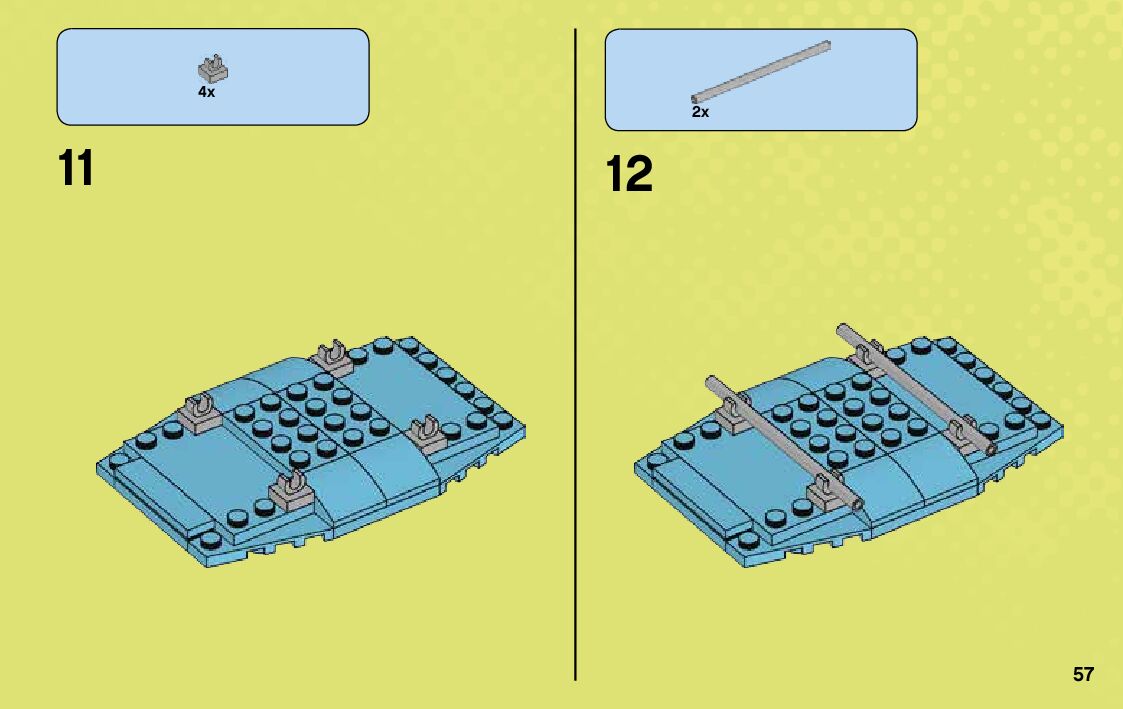 4x

11

2x

12

57