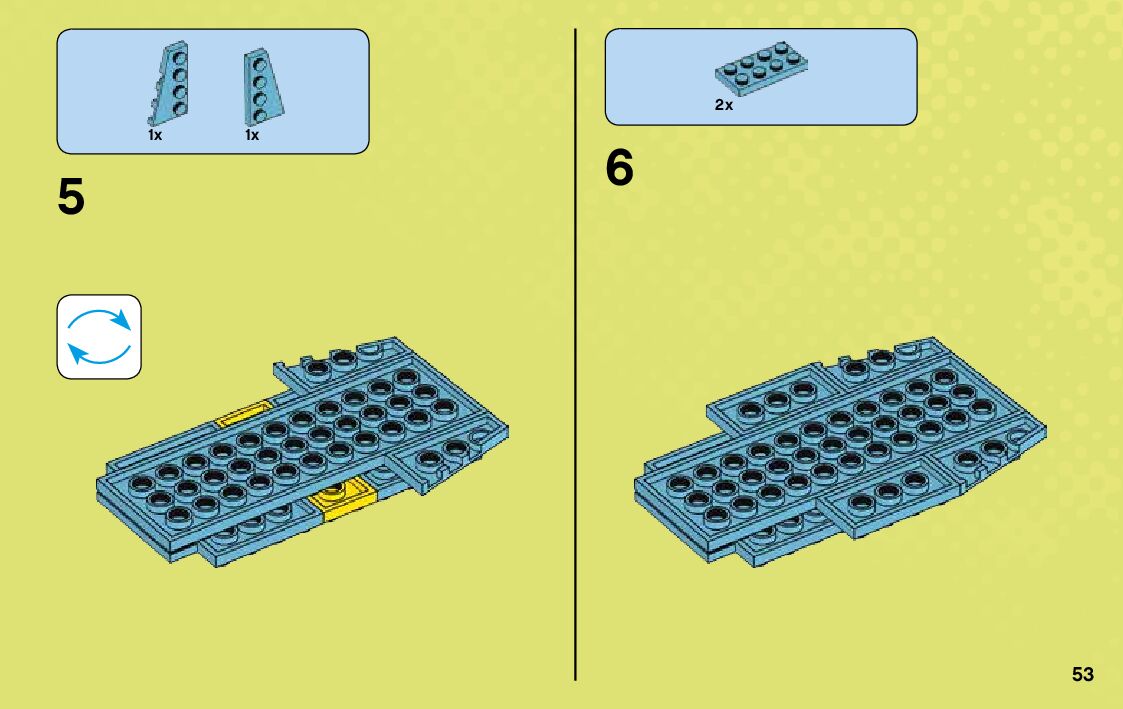 1x 1x

5

2x

6

53