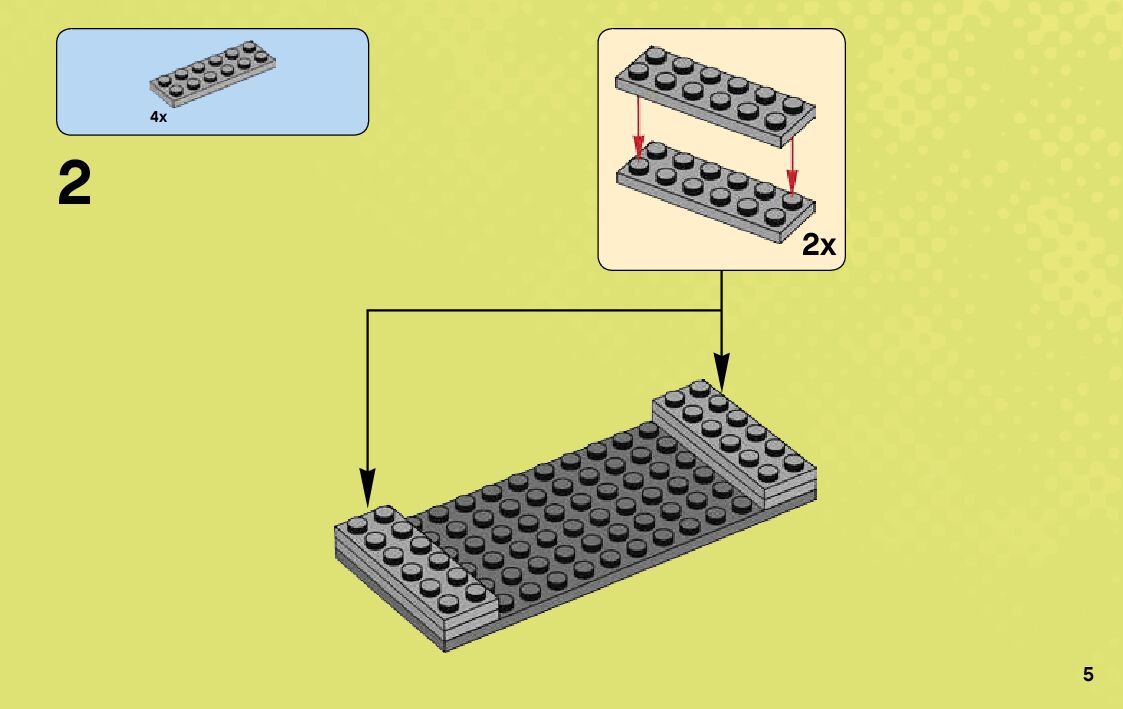 4x

2

2x

5