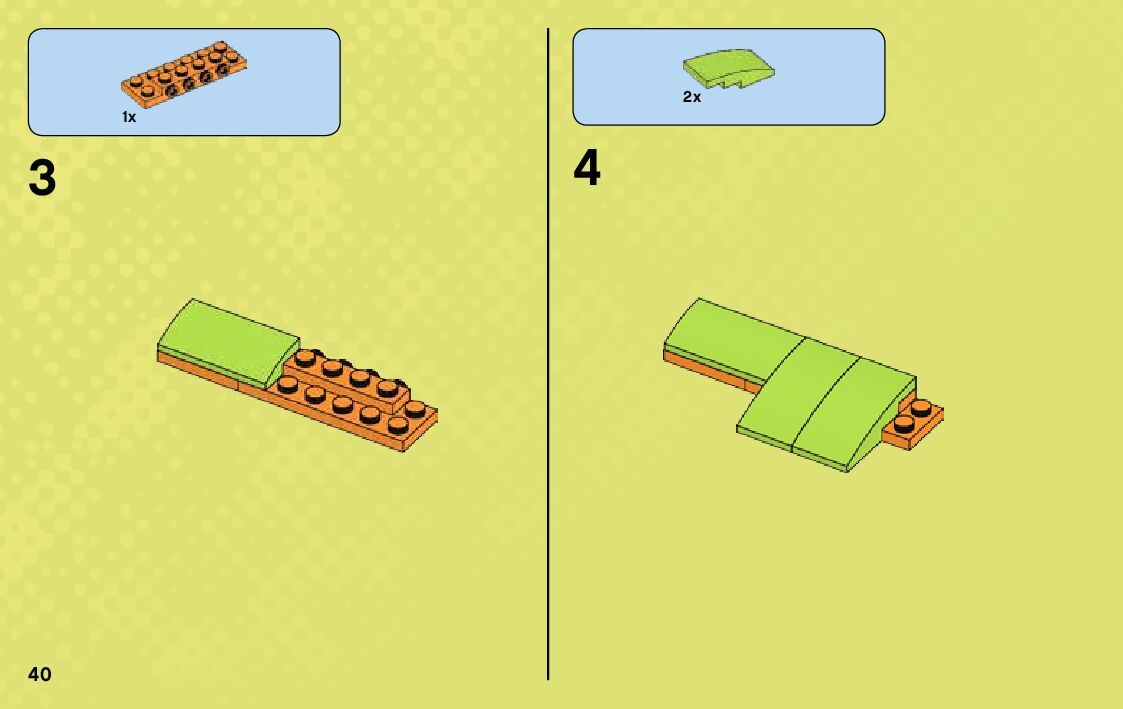 1x

3

2x

4

40