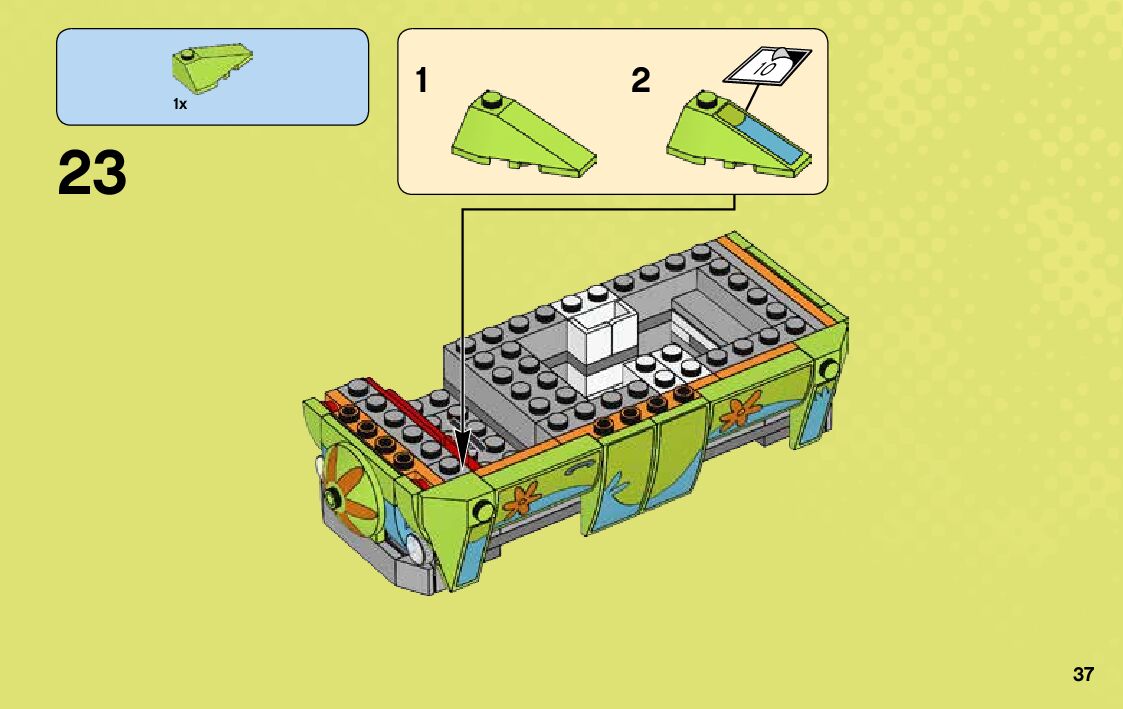 1x

23

1

2

10

37