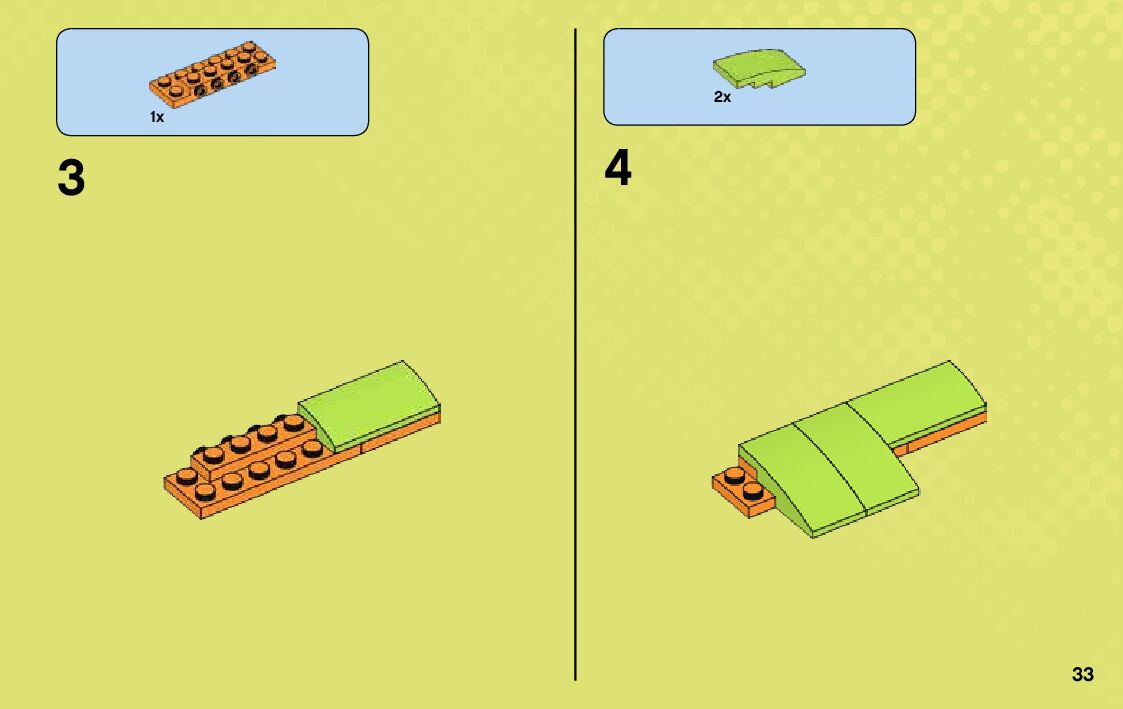 1x

3

2x

4

33