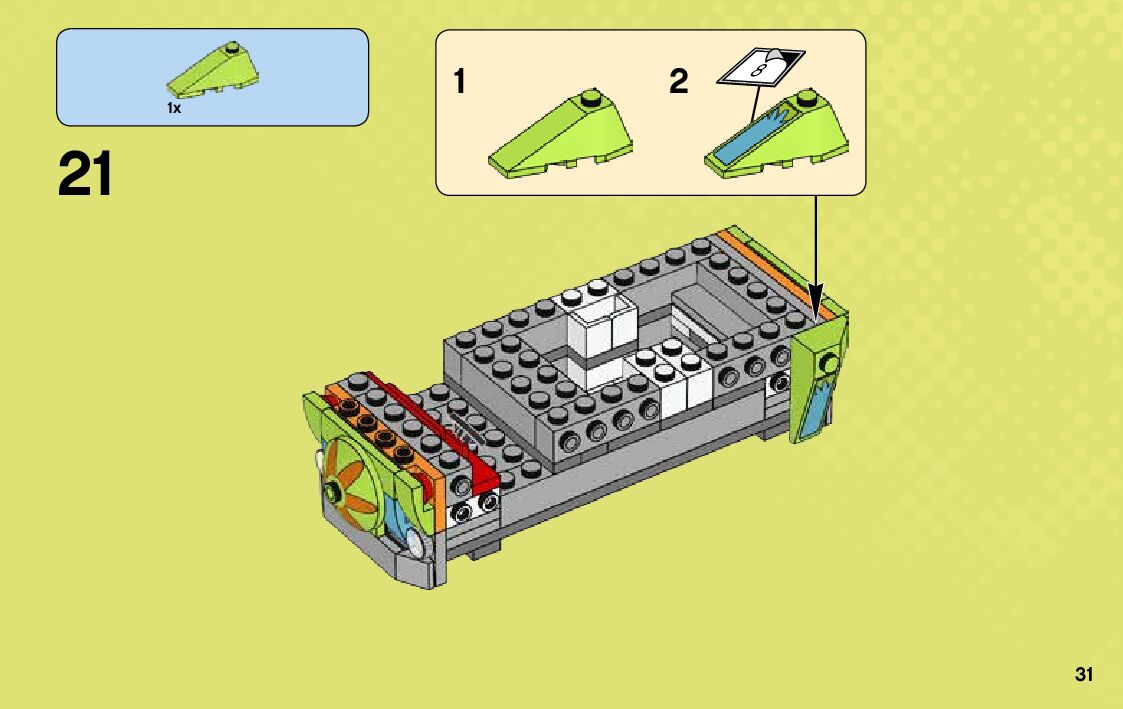 1x

21

1

2

8

31