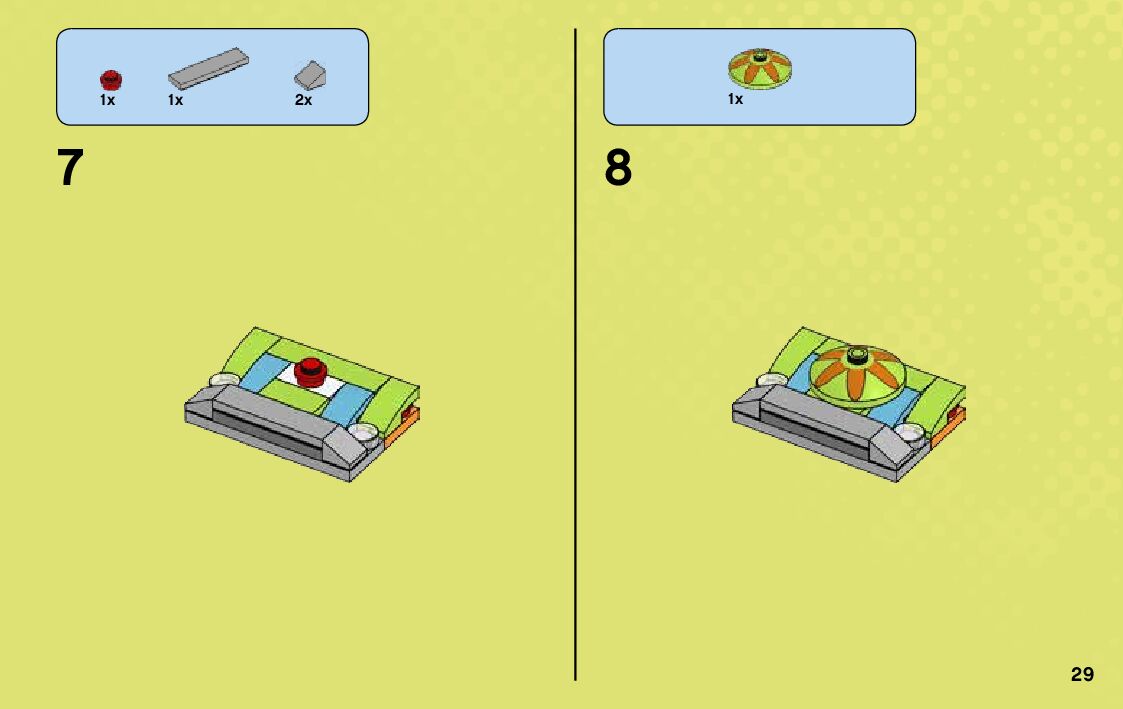 1x 1x 2x

7

1x

8

29