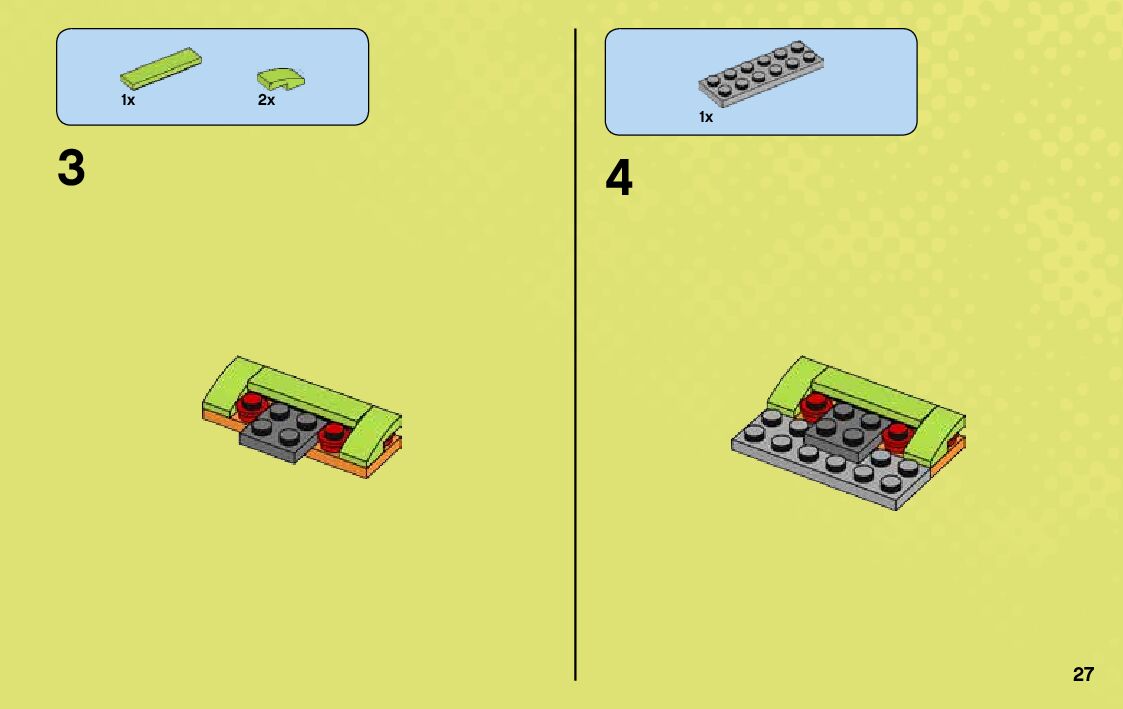 1x
2x

3

1x

4

27