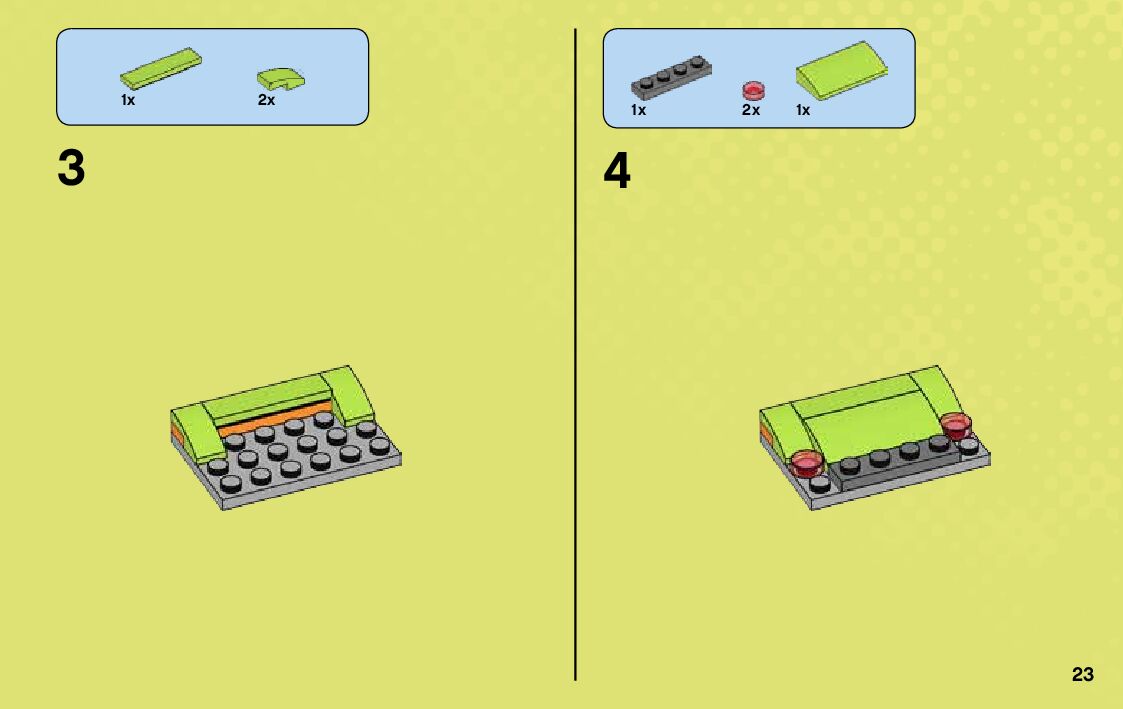 1x 2x

3

1x 2x 1x

4

23