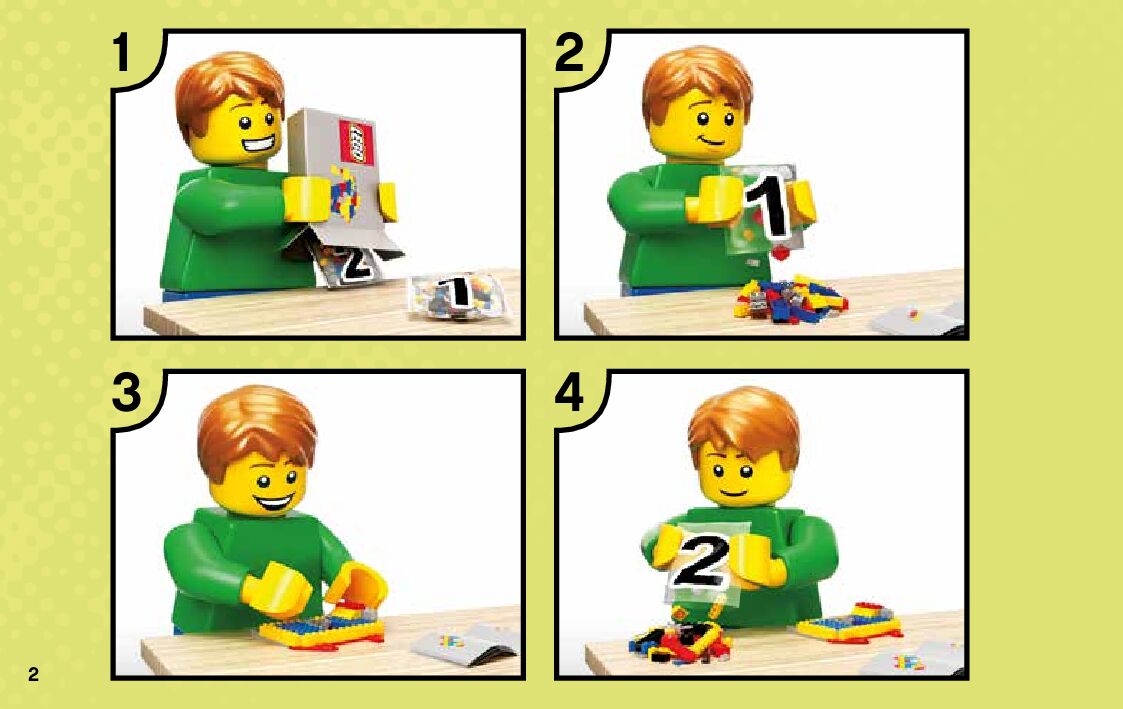 1

LEGO

2

1

2

1

3

4

2

2