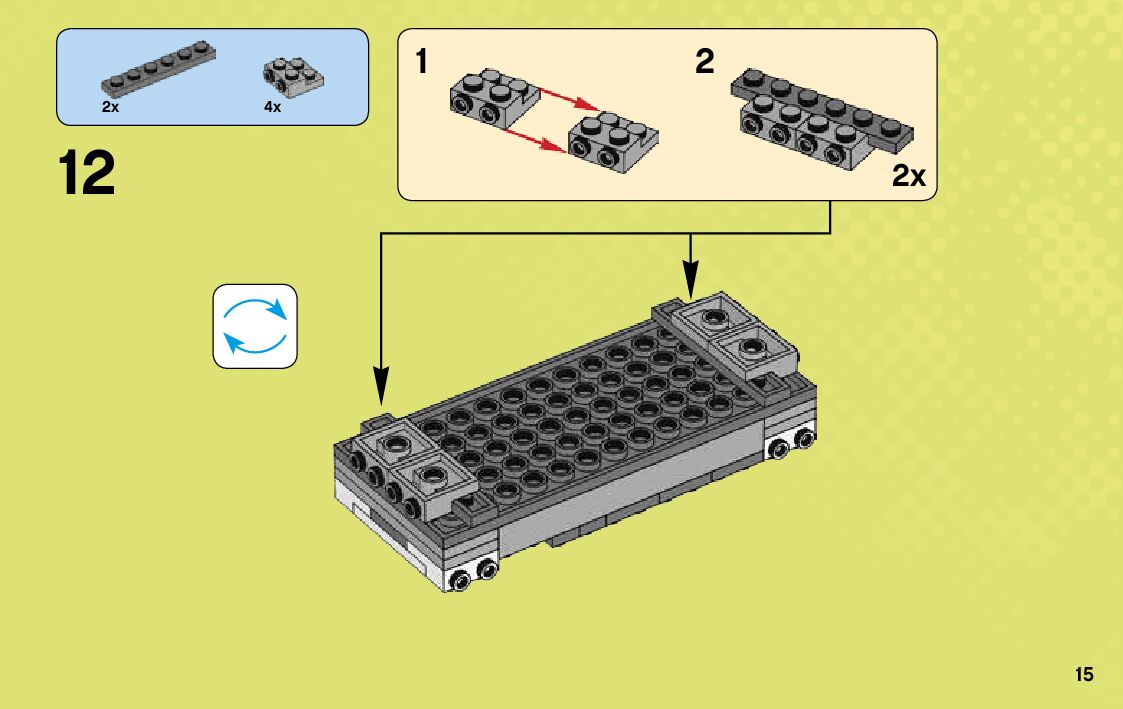 2x
4x

12

1

2

2x

15