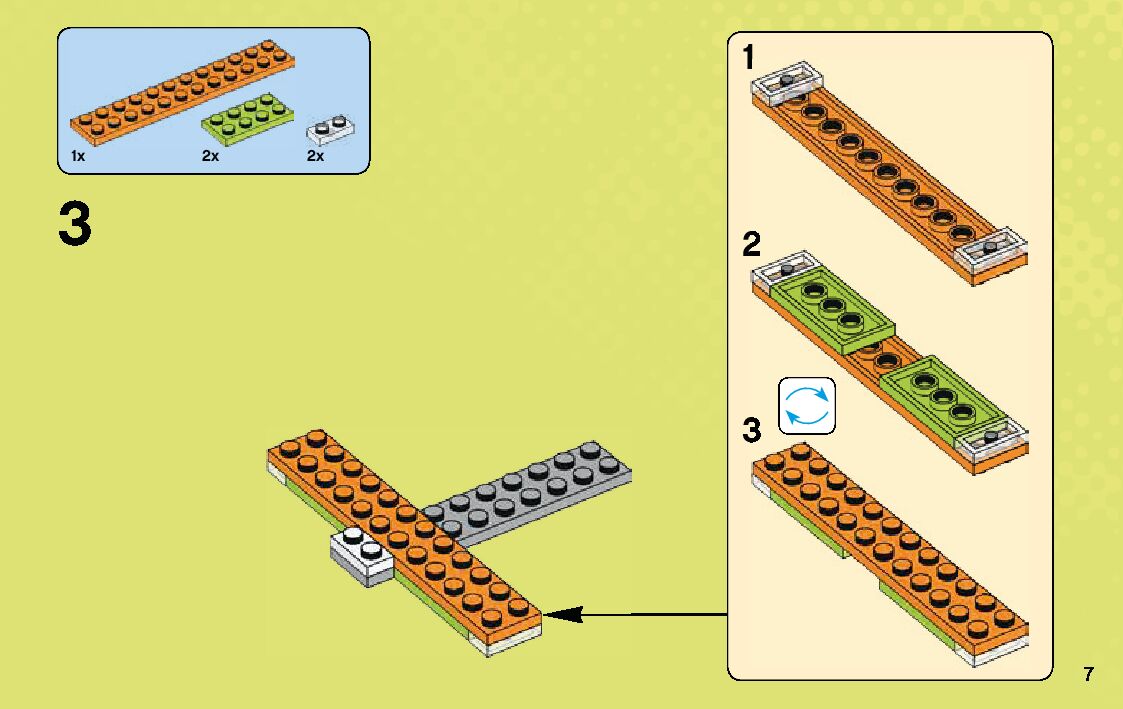 1x
2x
2x

3

1

2

3

7