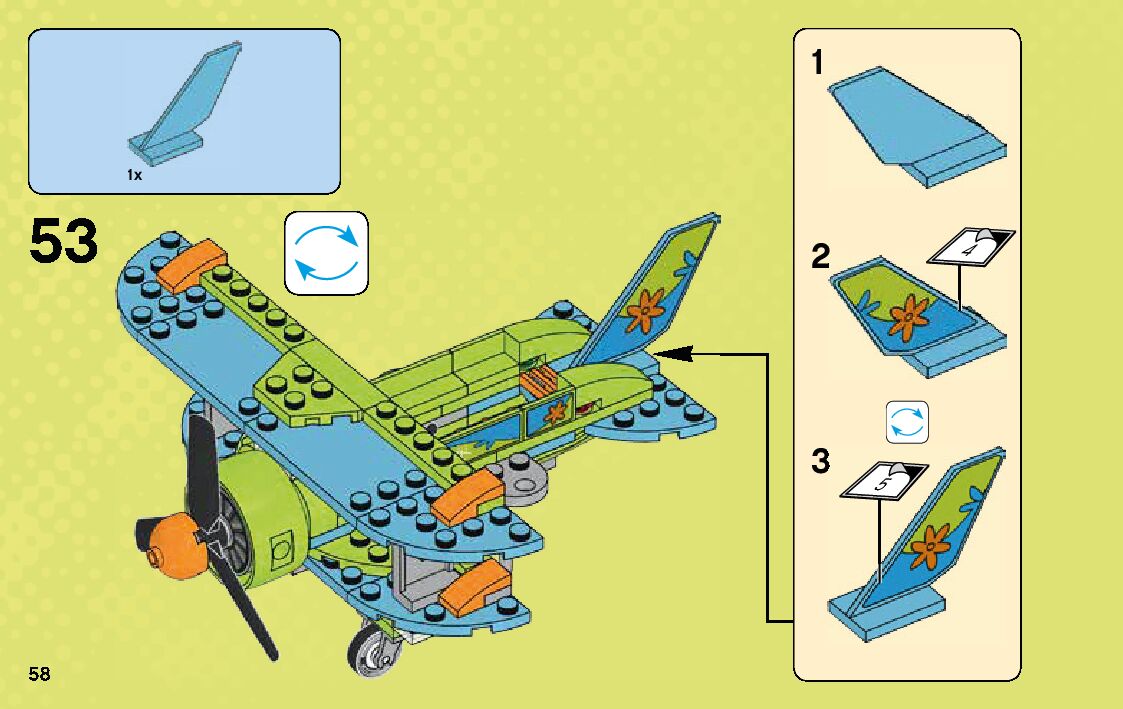 1x

53

1

2

4

3

5

58