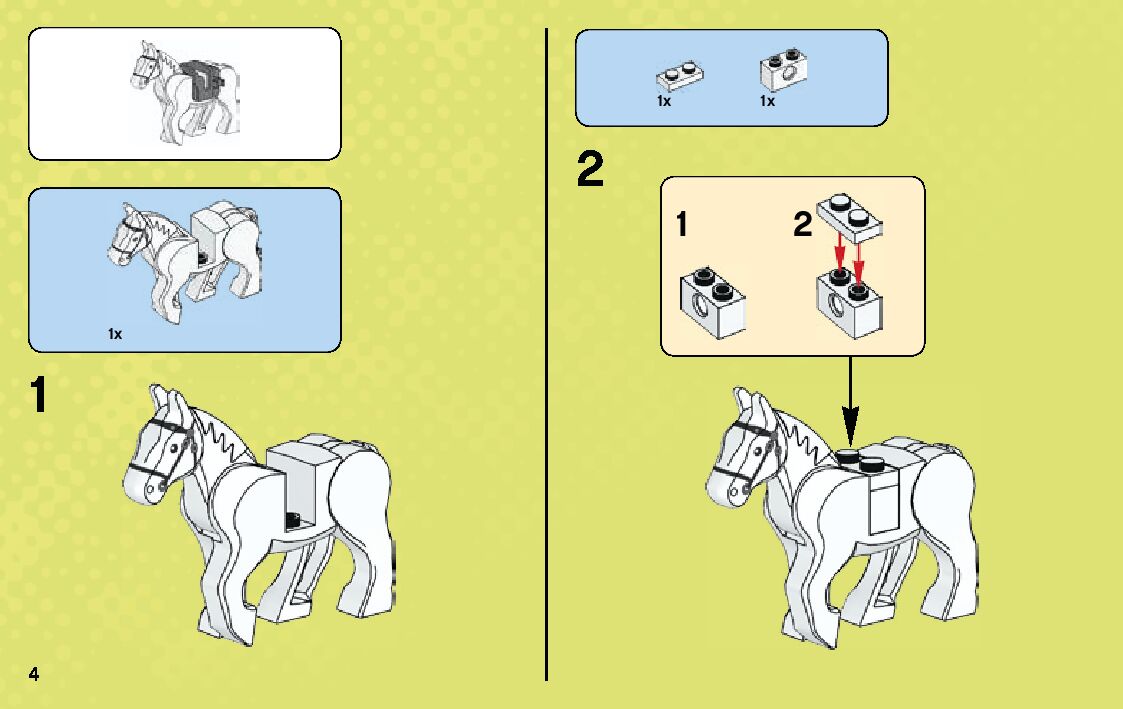 1x

1

4

1x 1x

2

1 2