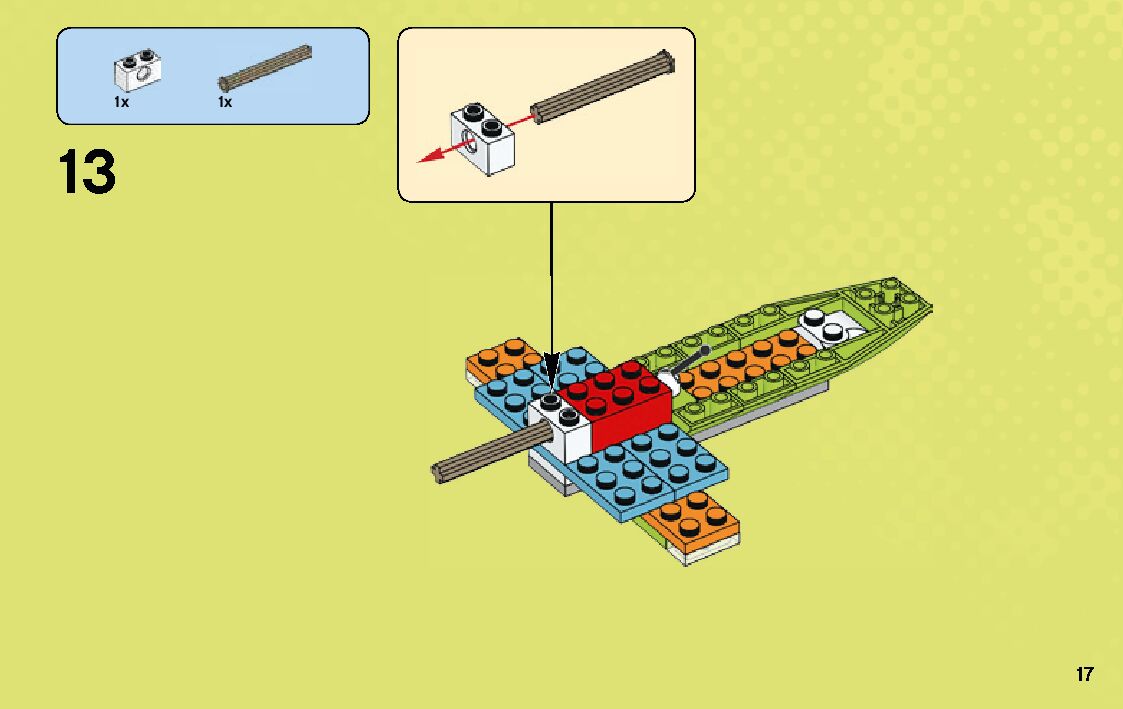 1x 1x

13

17