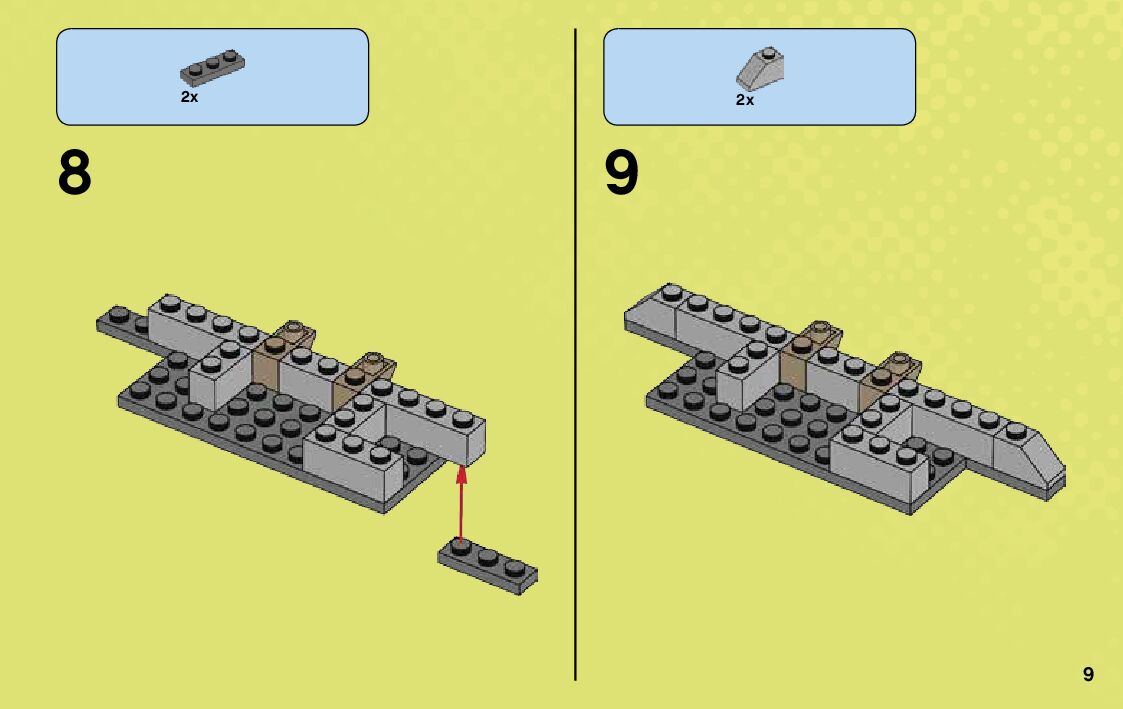 2x

8

2x

9

9