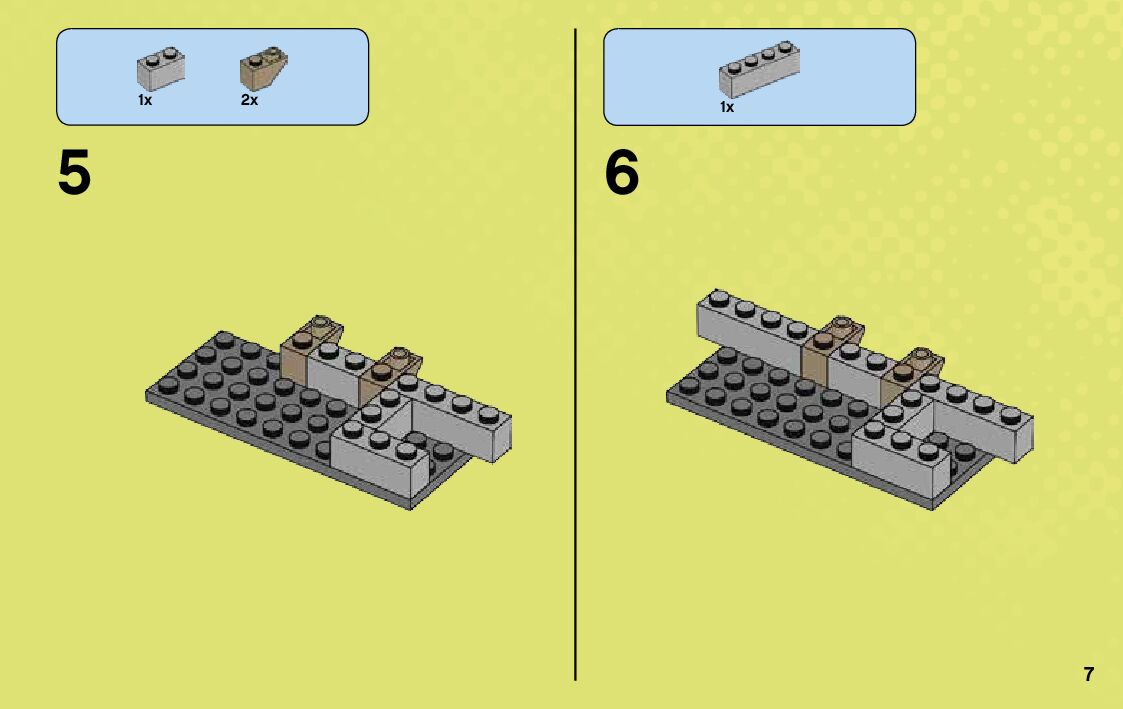 1x
2x

5

1x

6

7