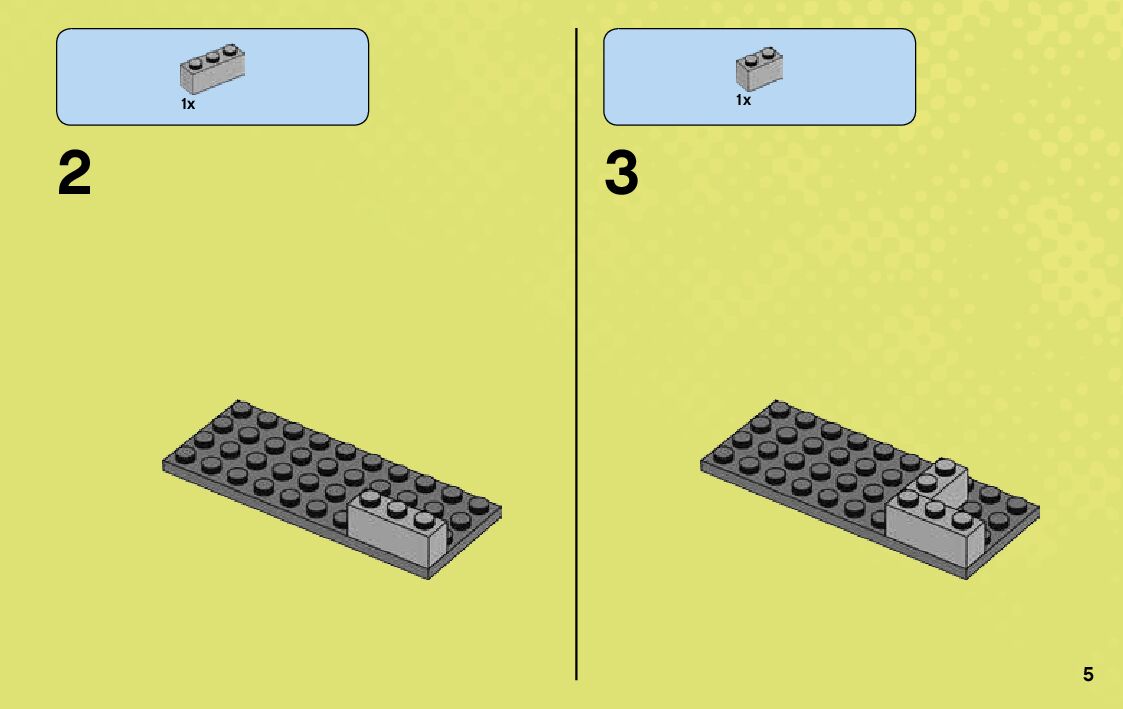 1x

2

1x

3

5