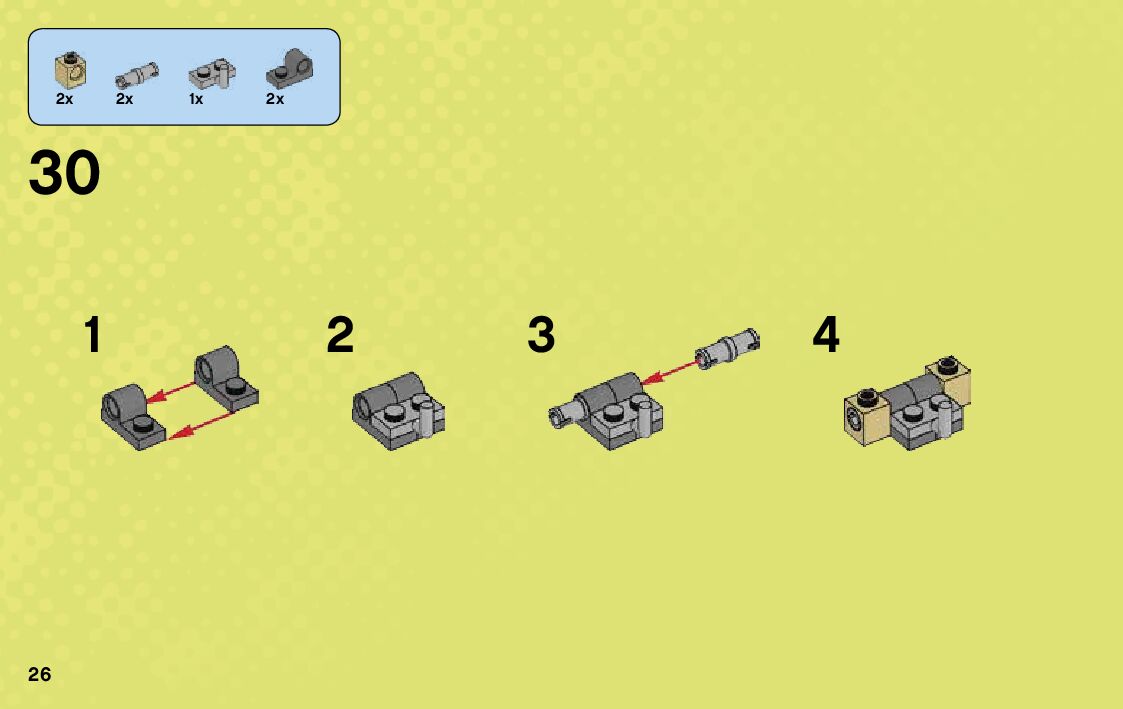 2x 2x 1x 2x

30

1

2

3

4

26