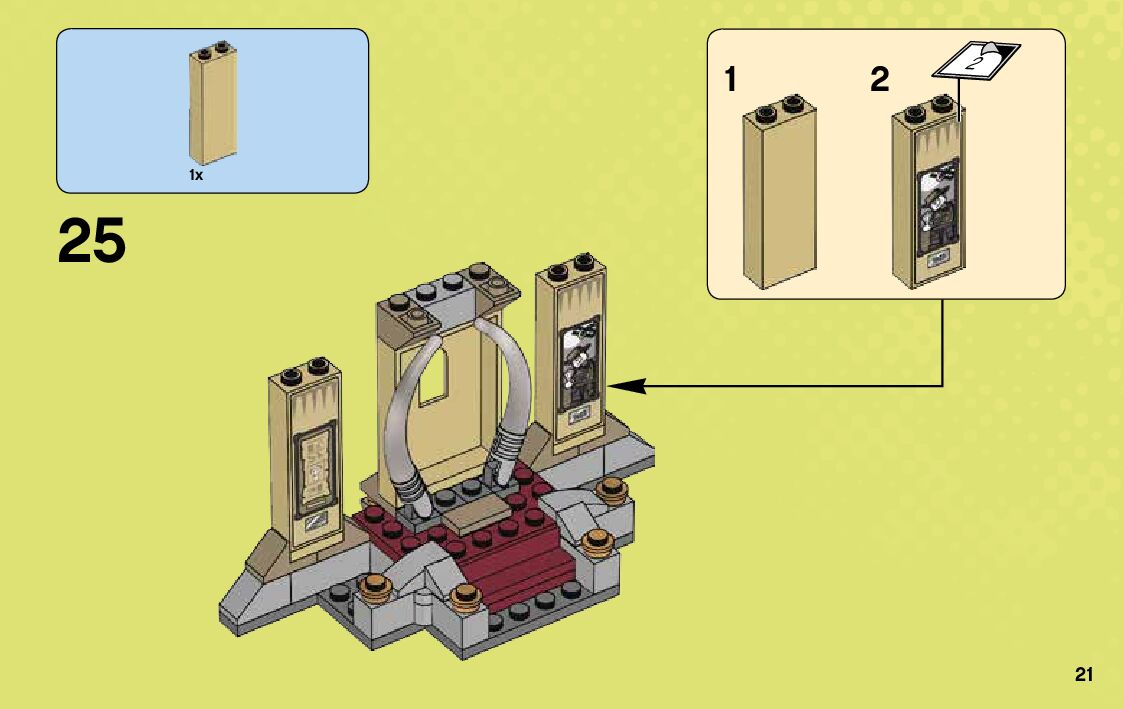 1x

25

1

2

2

21