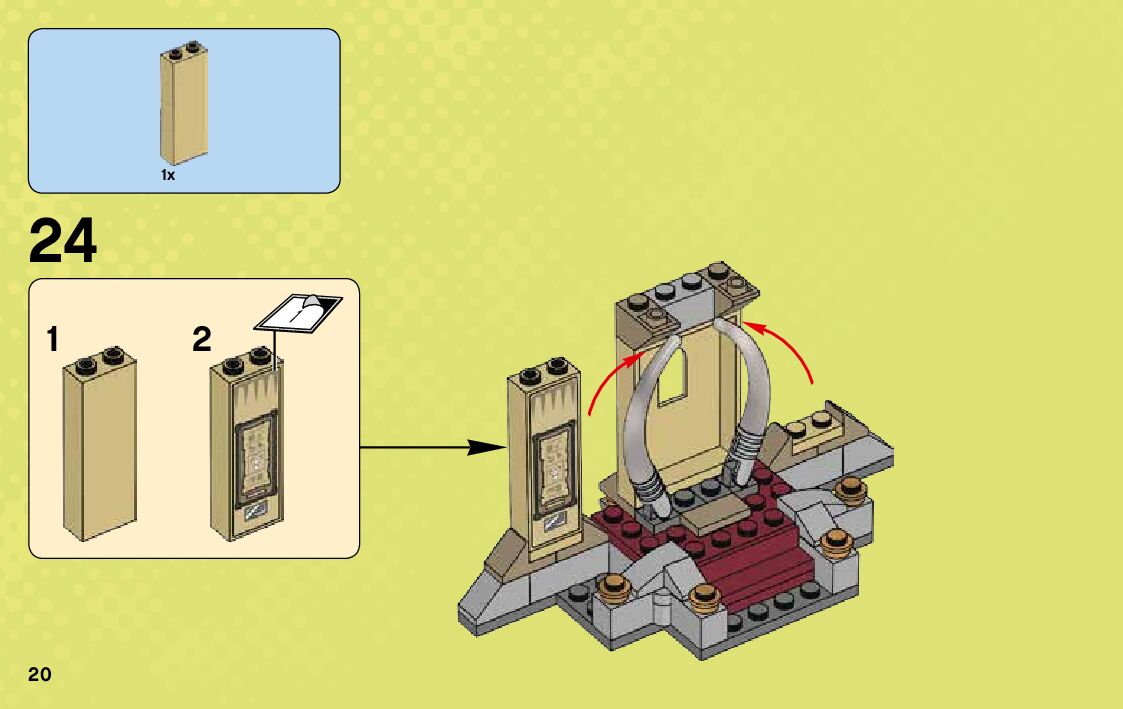 1x

24

1

2

20