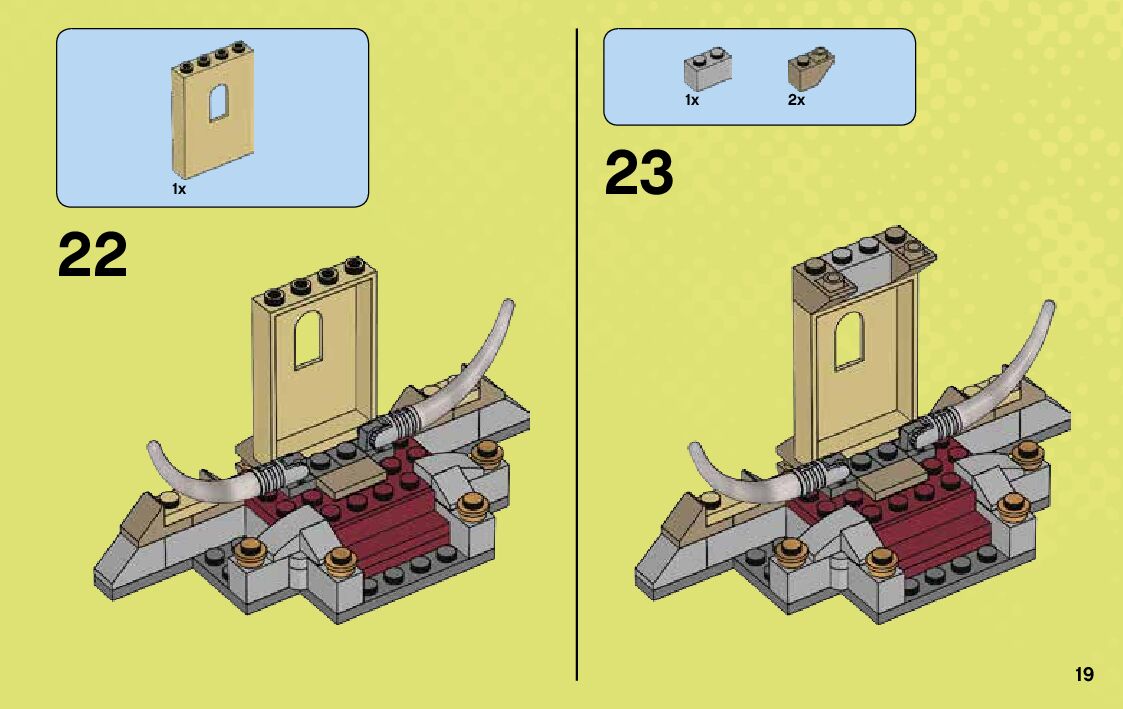 1x

22

1x

2x

23

19