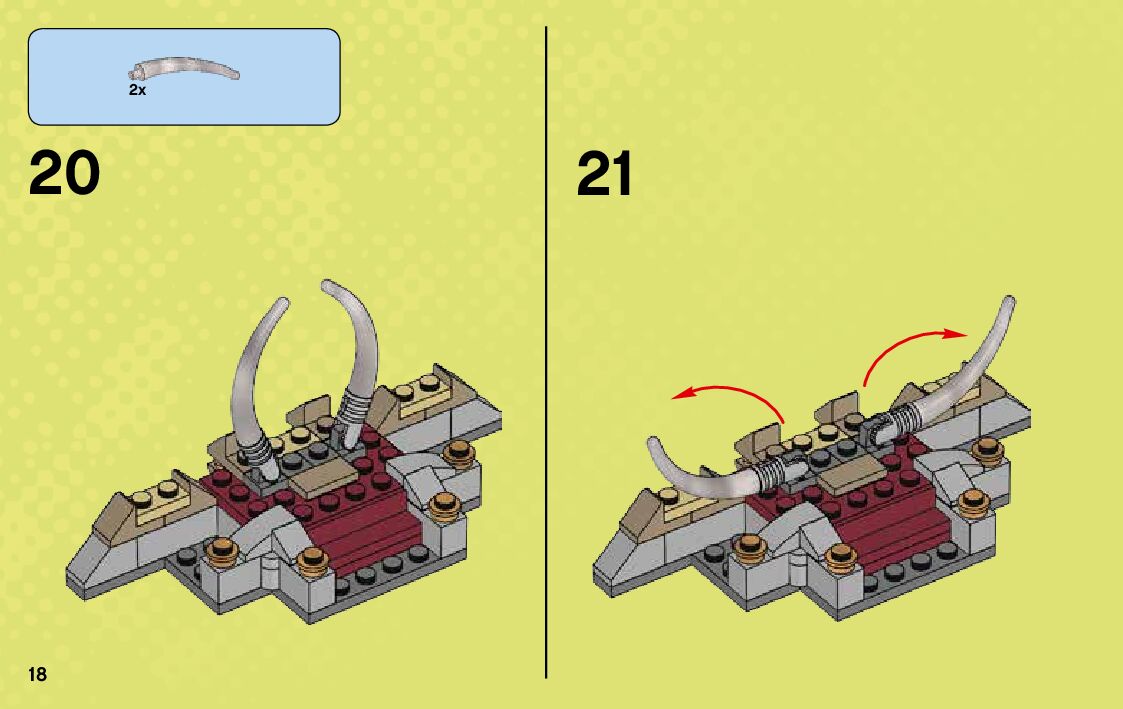 2x

20

21

18