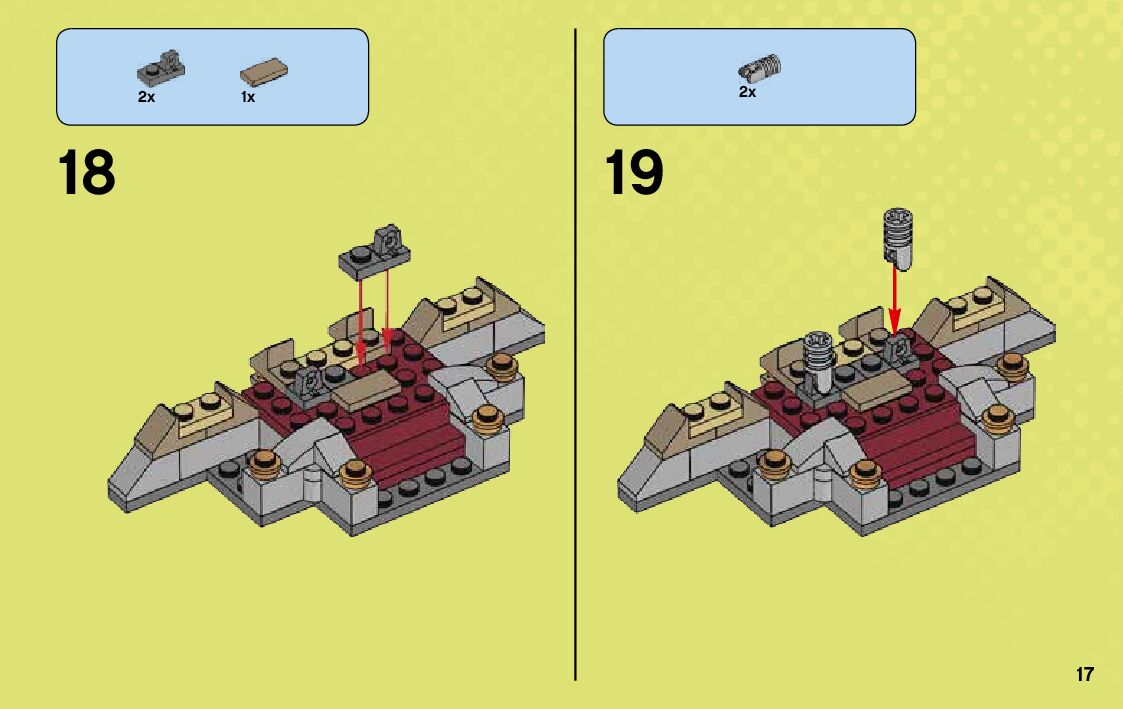 2x 1x

18

2x

19

17