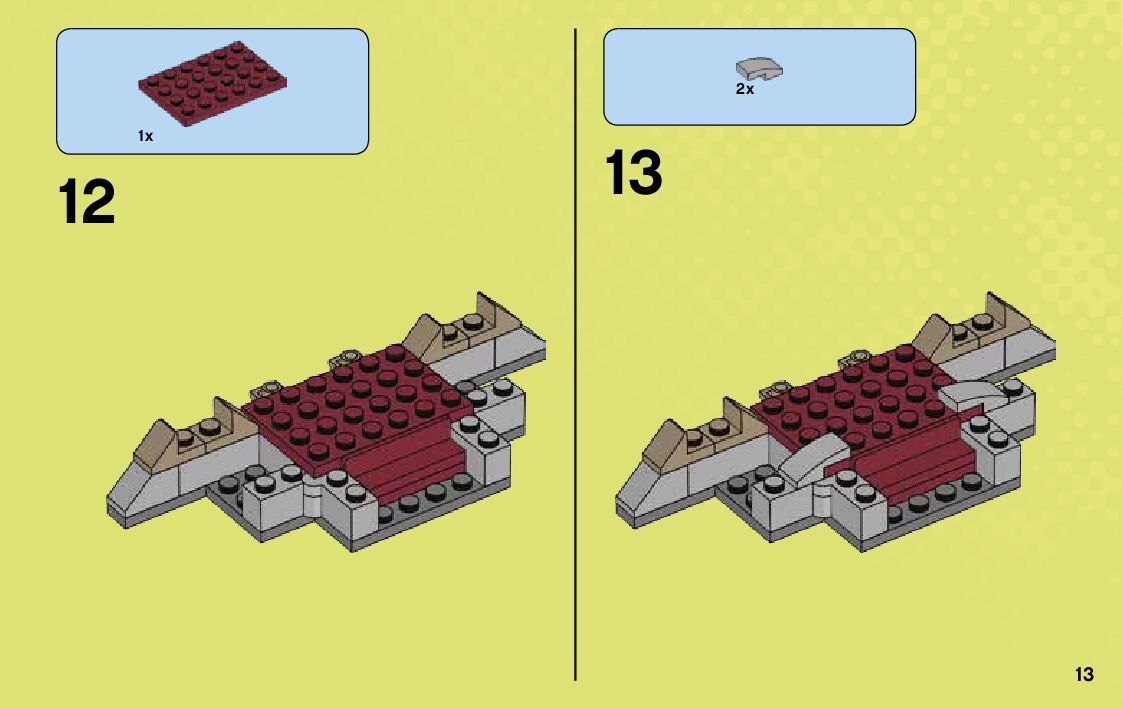 1x

12

2x

13

13