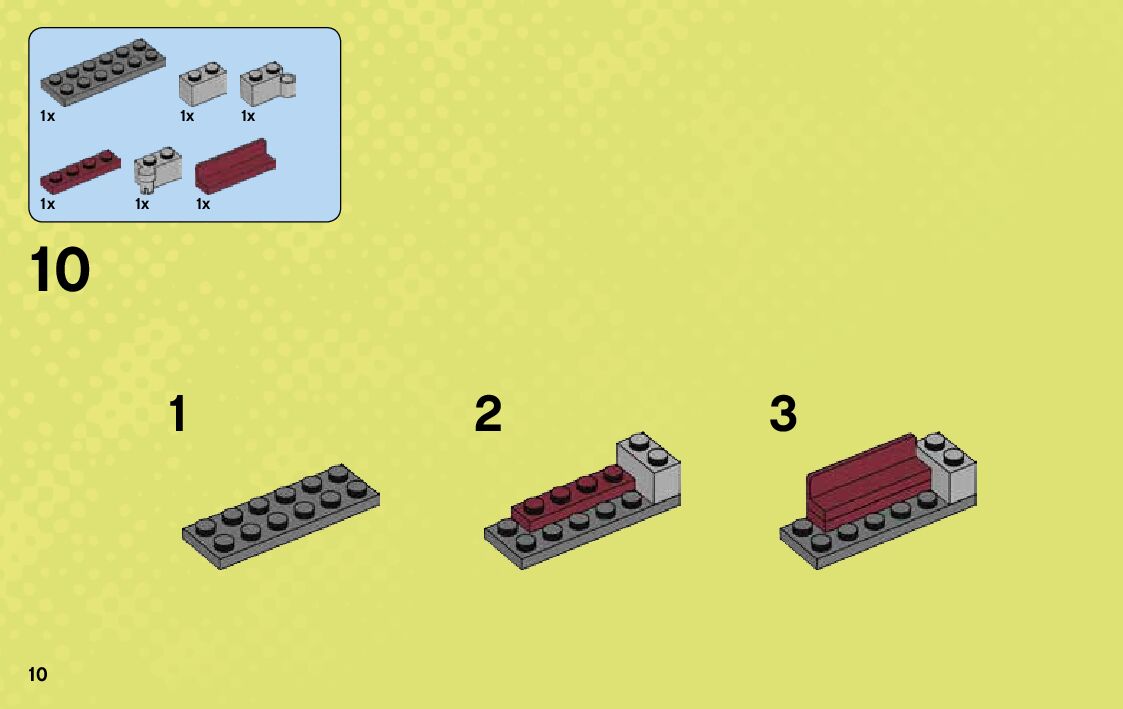 1x 1x 1x

1x 1x 1x

10

1

2

3

10