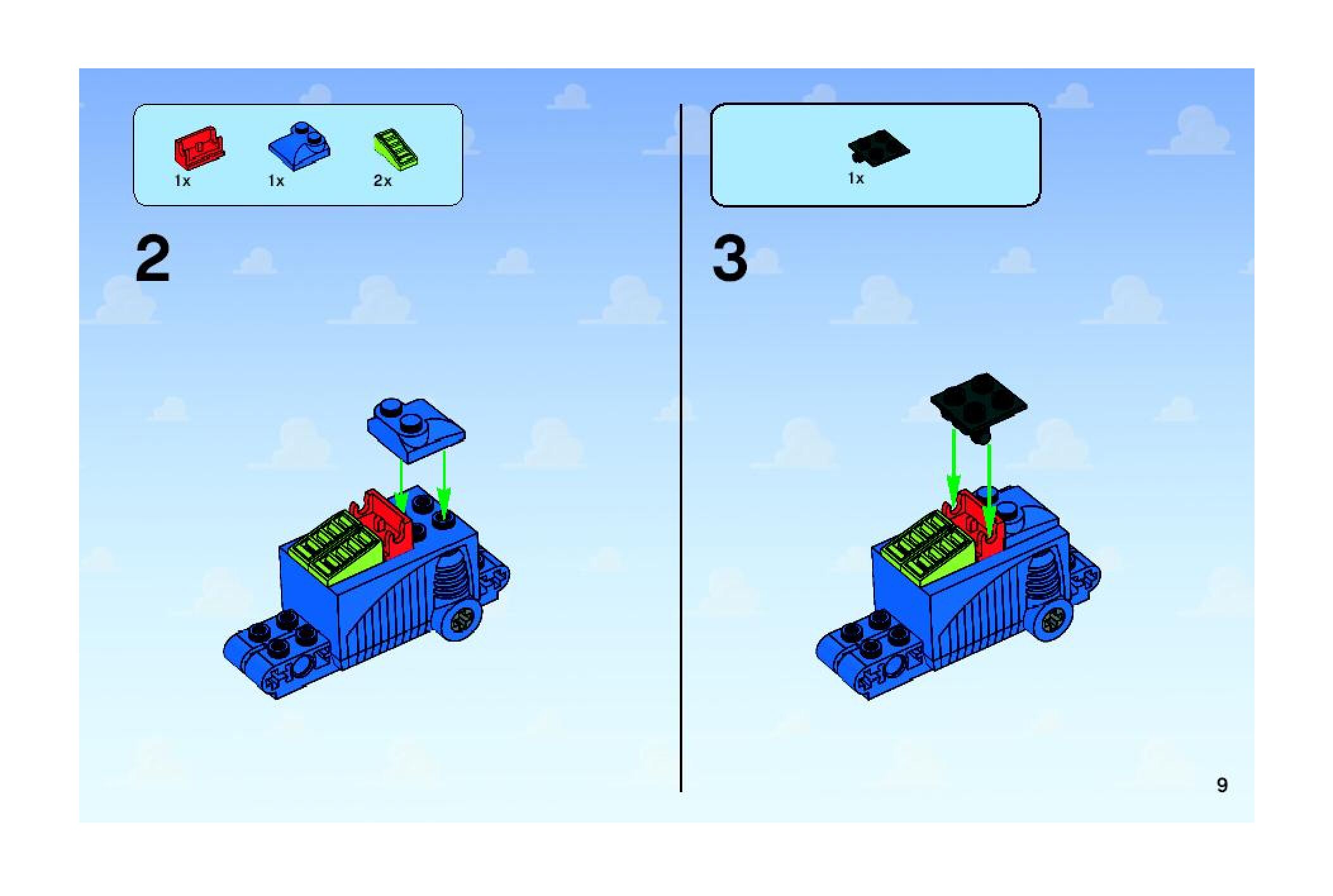 1x 1x 2x

2

1x

3

9