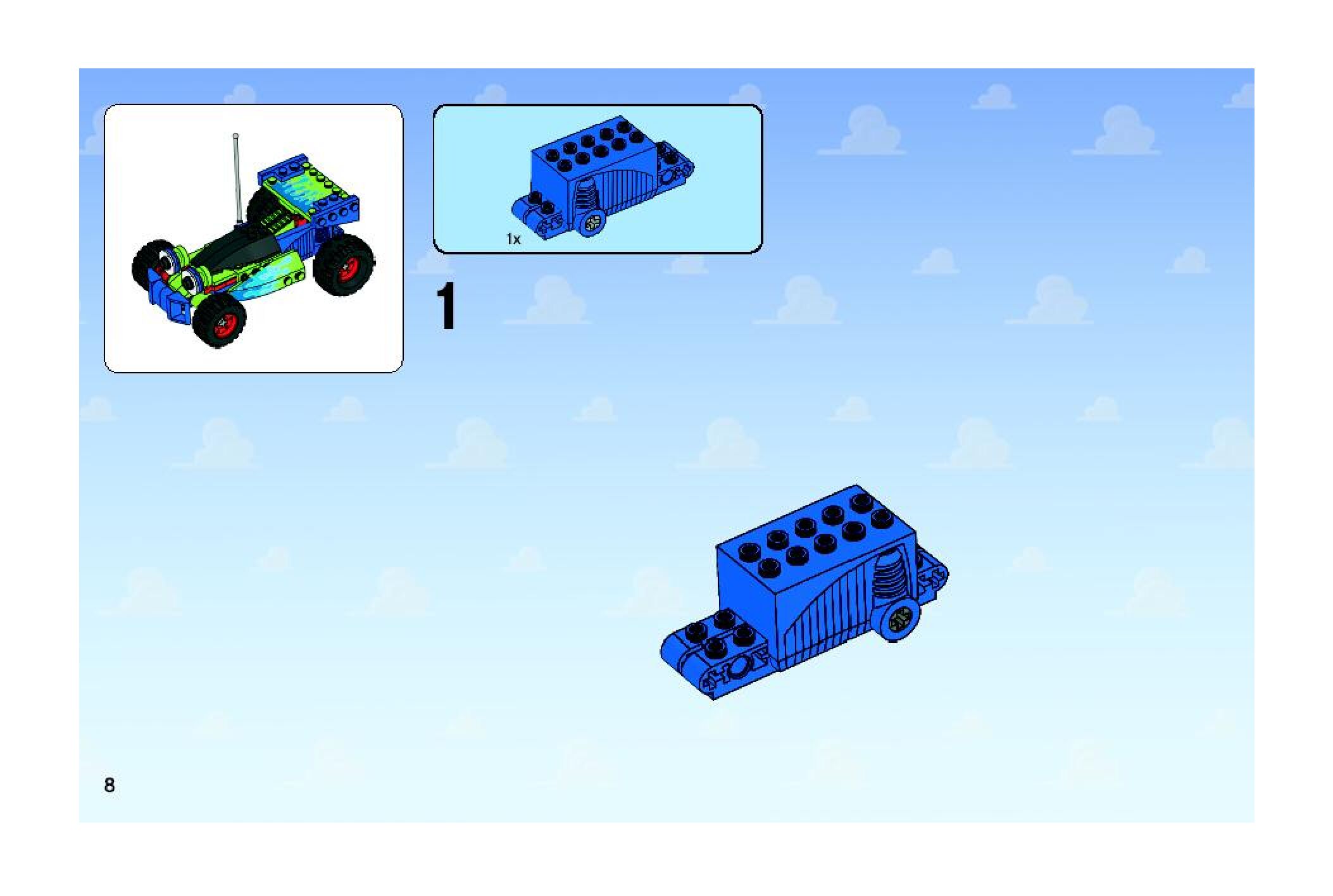 1x

1

8