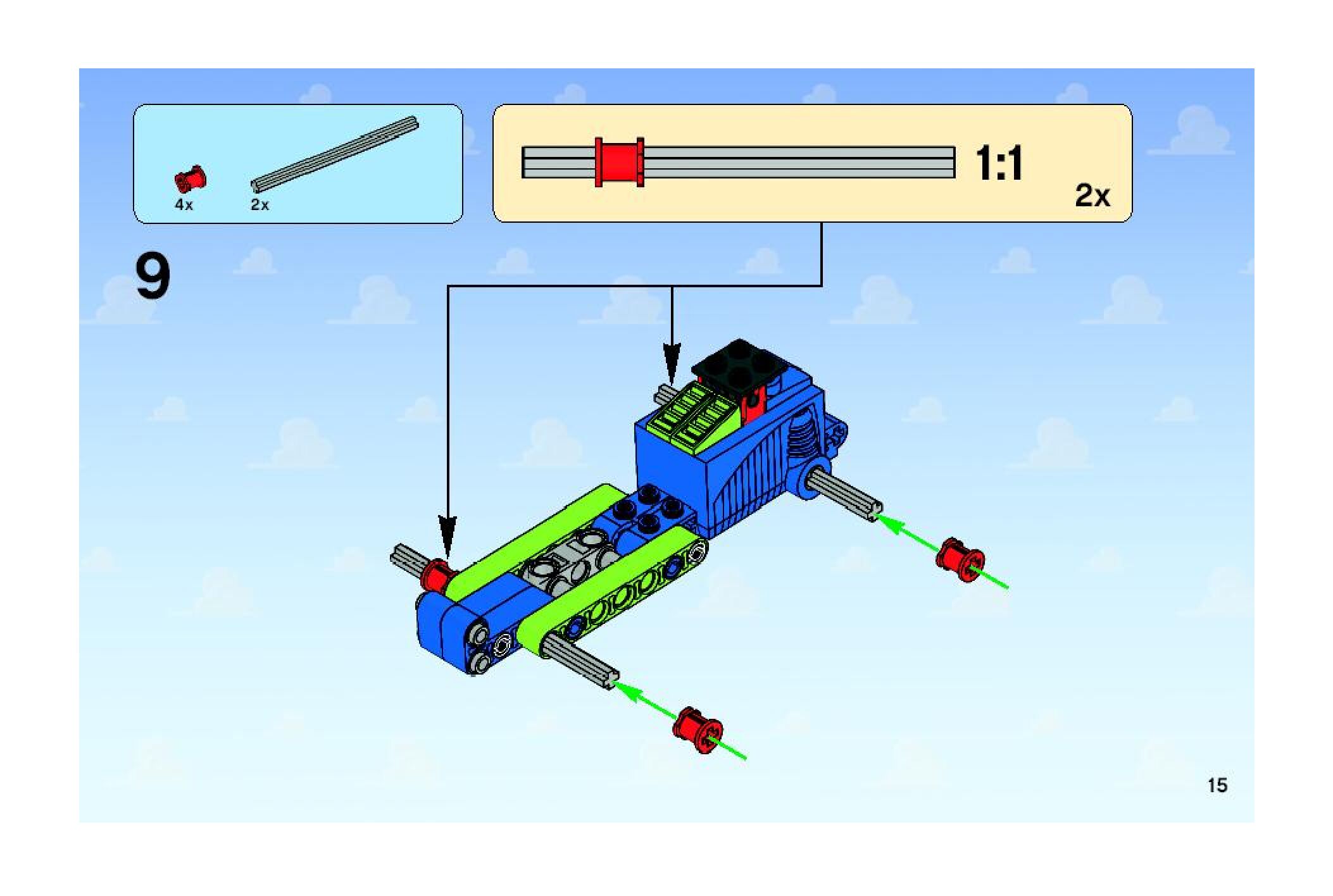 4x
2x

1:1
2x

9

15