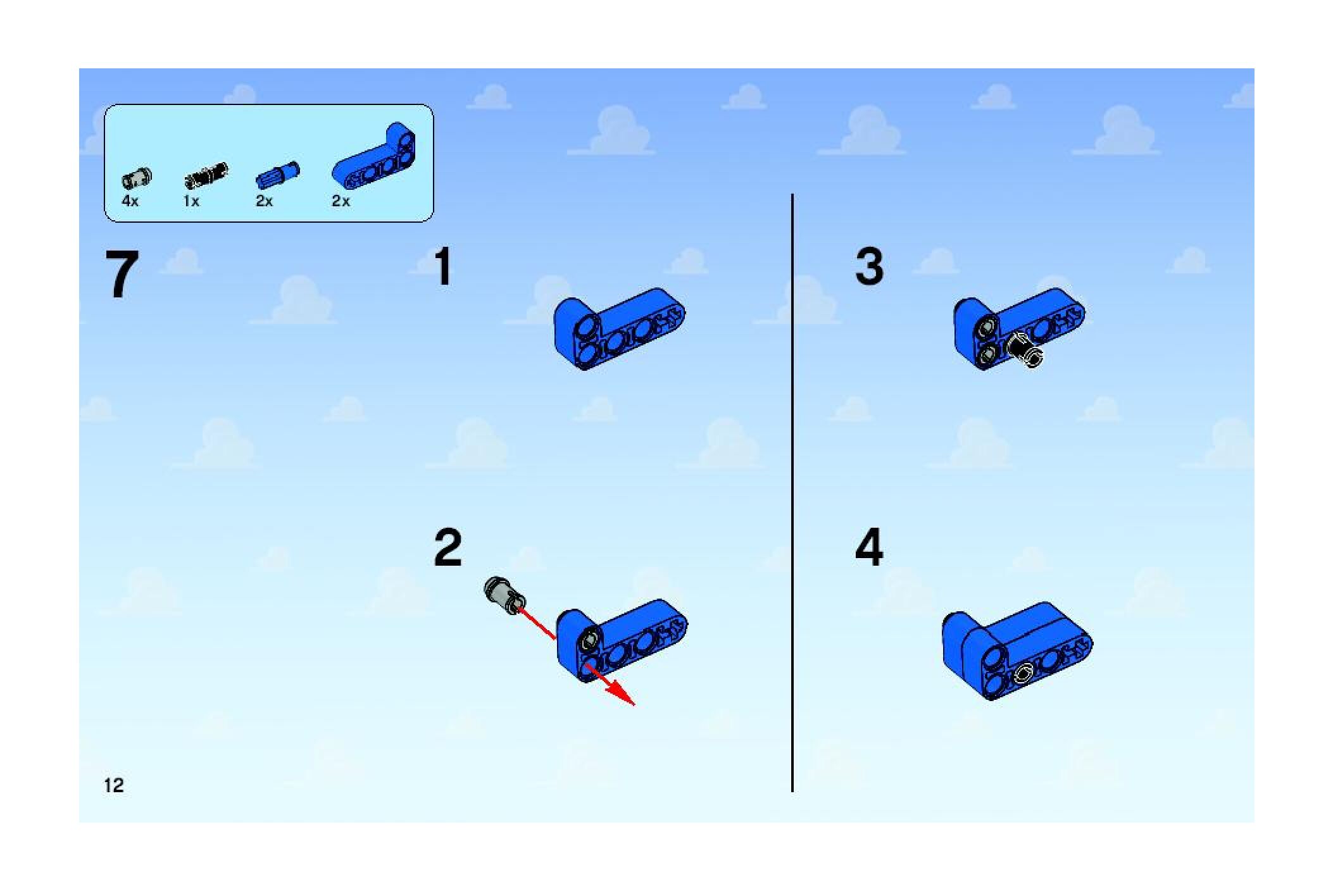 4x
1x
2x
2x

7

1

2

3

4

12