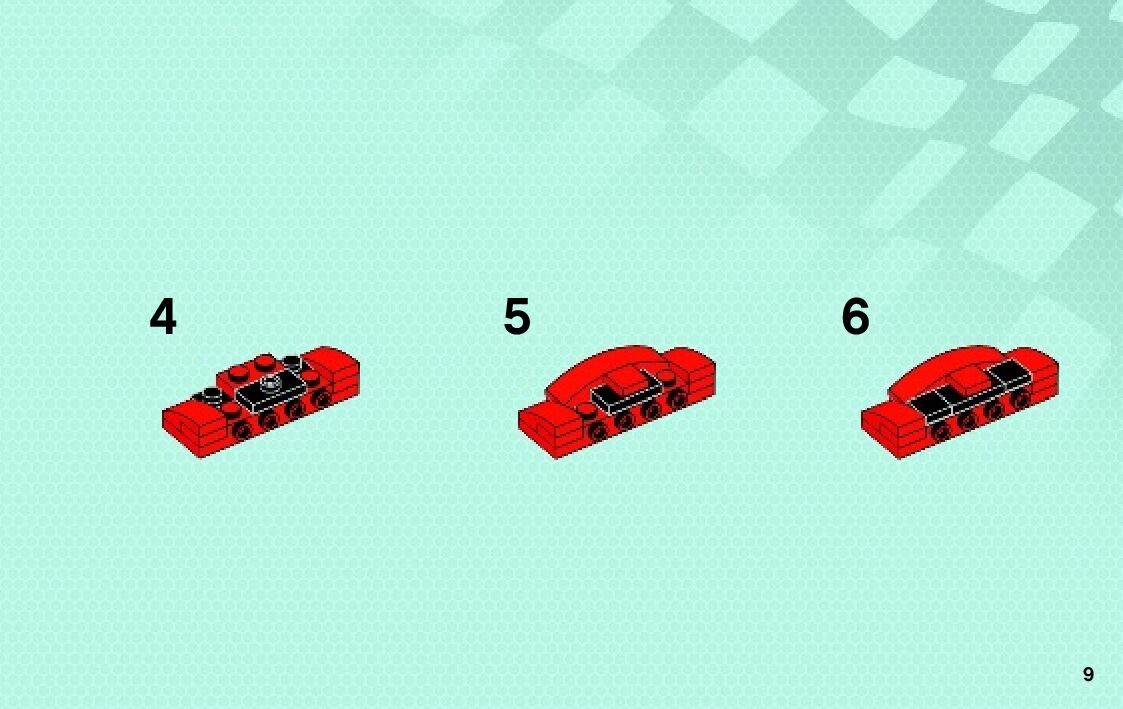 4

5

6

9