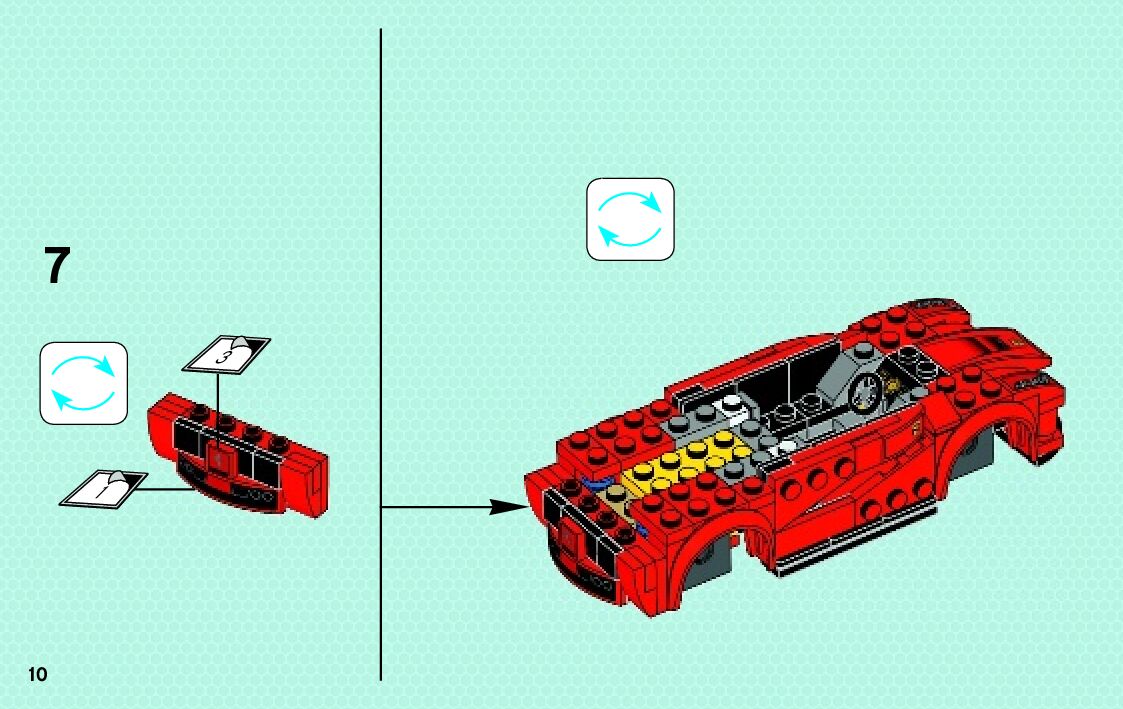 7

3

1

10