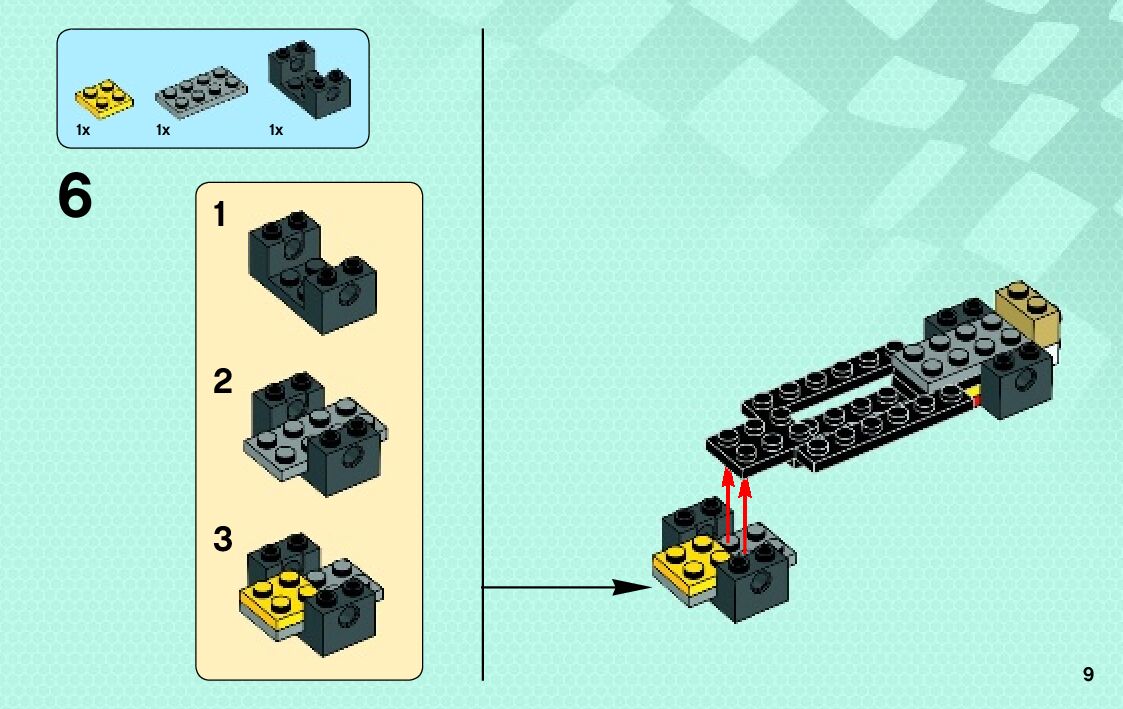 1x 1x 1x

6

1

2

3

9