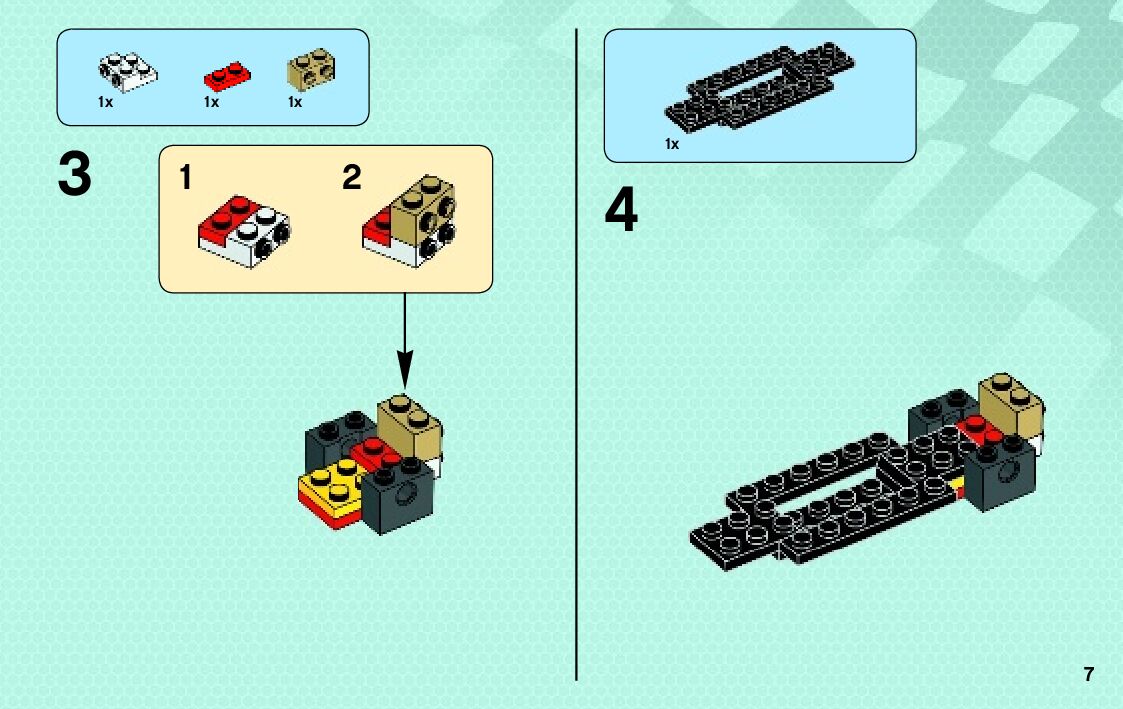 1x 1x 1x

3

1 2

1x

4

7