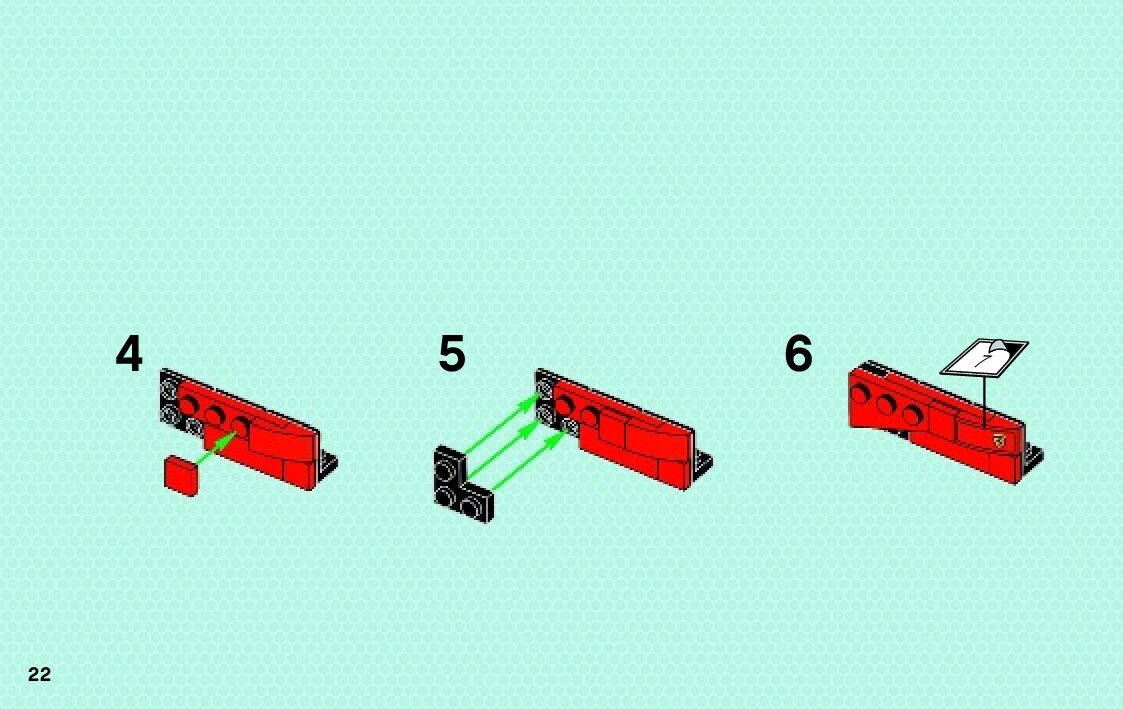 4

5

6

7

22