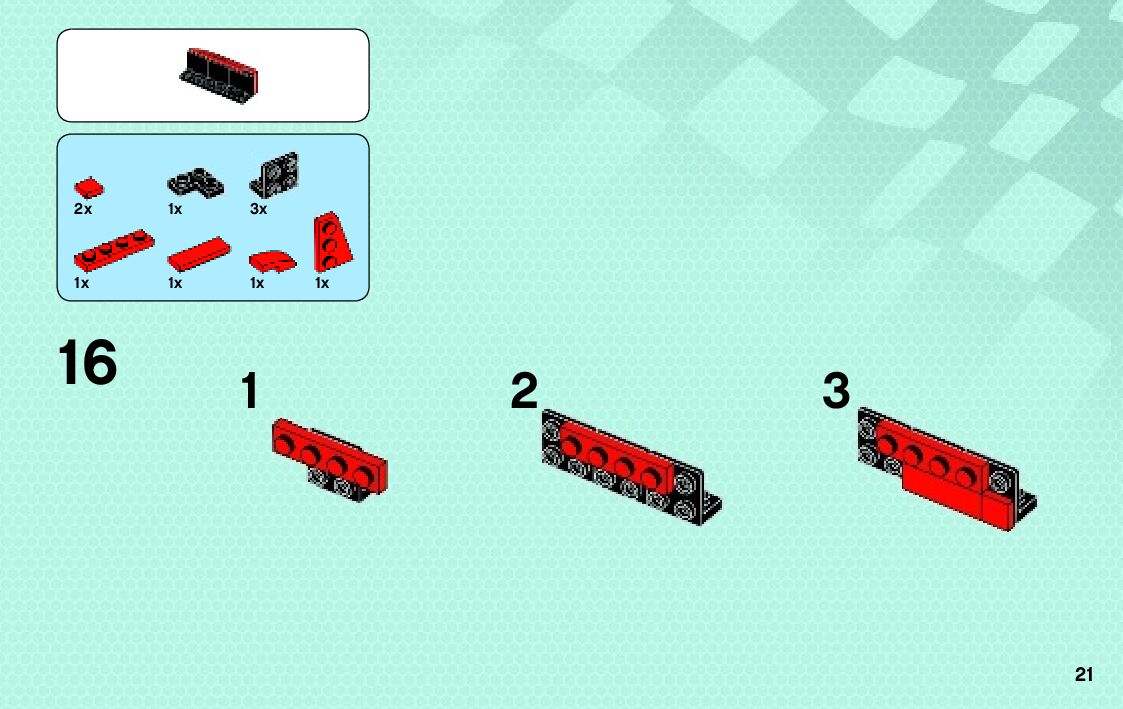 2x 1x 3x

1x 1x 1x 1x

16

1

2

3

21