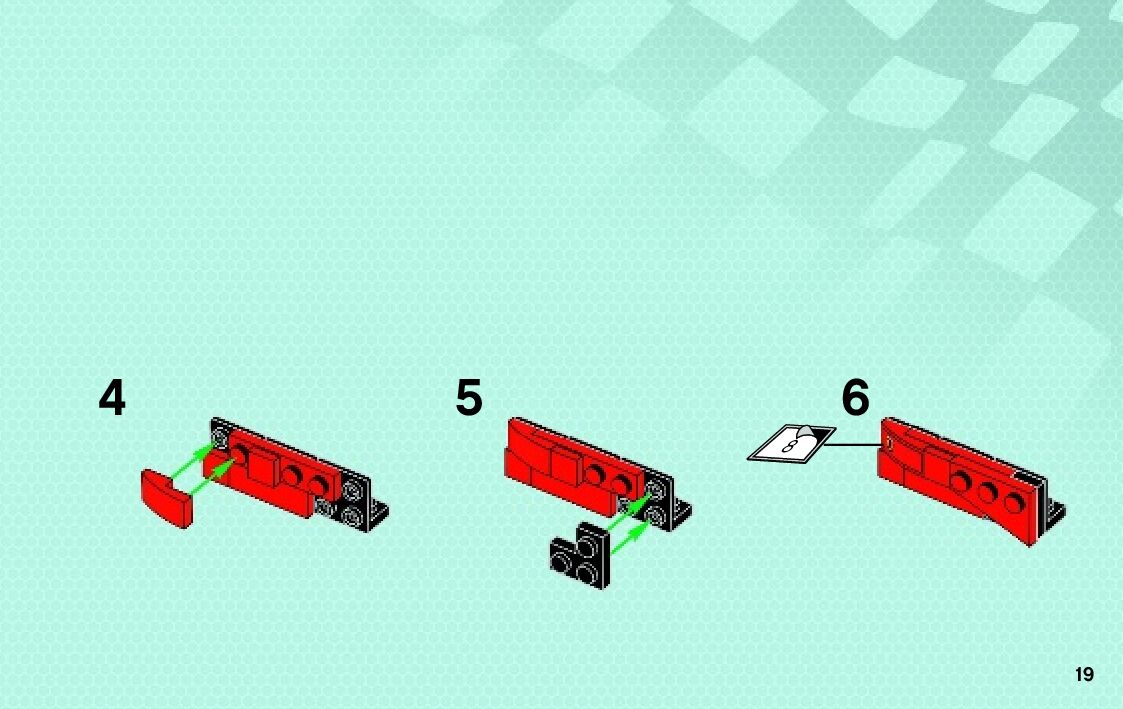 4

5

6

8

19