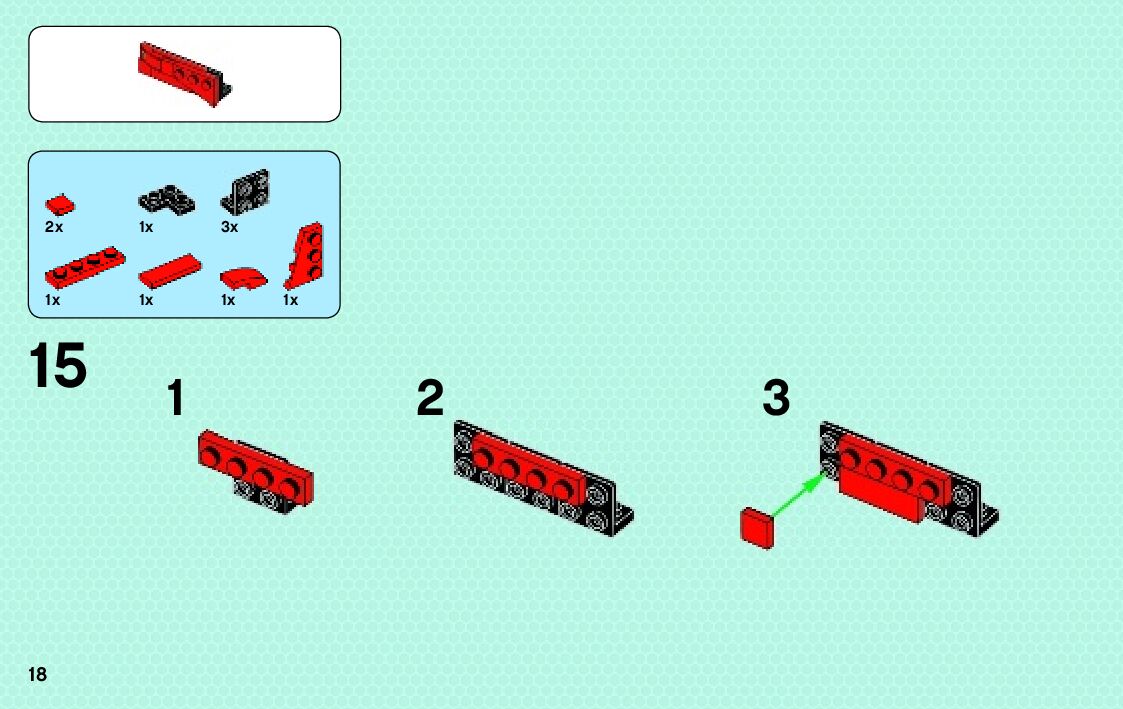 2x 1x 3x

1x 1x 1x 1x

15

1

2

3

18