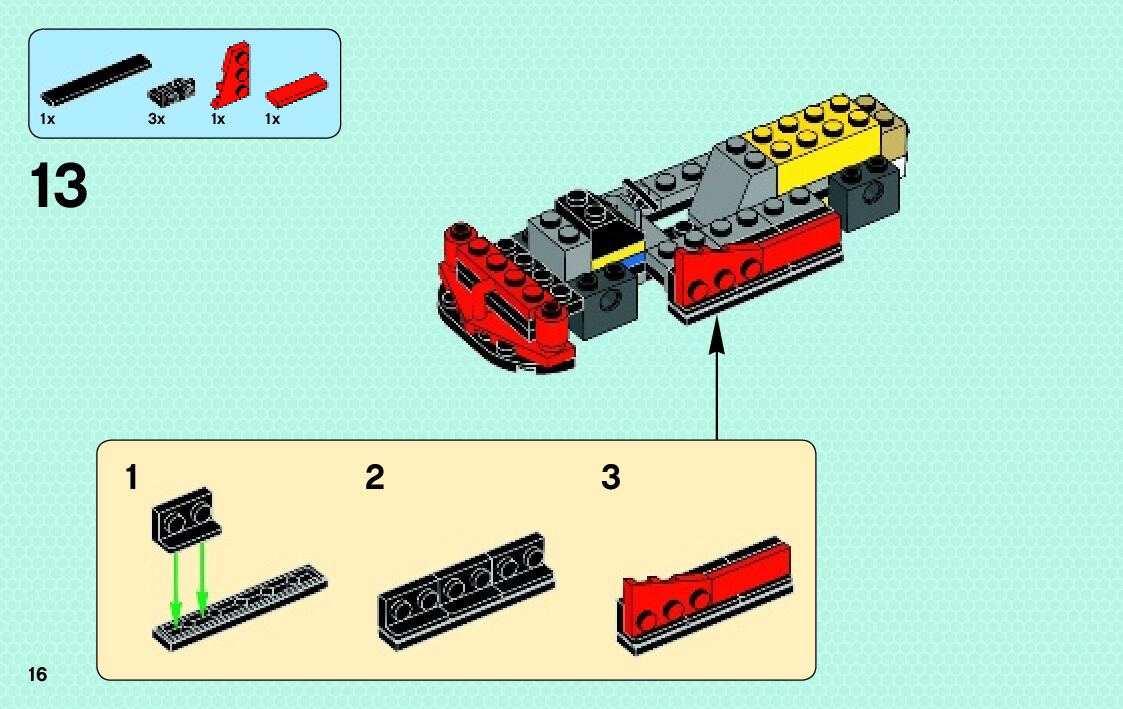 1x 3x 1x 1x

13

1

2

3

16