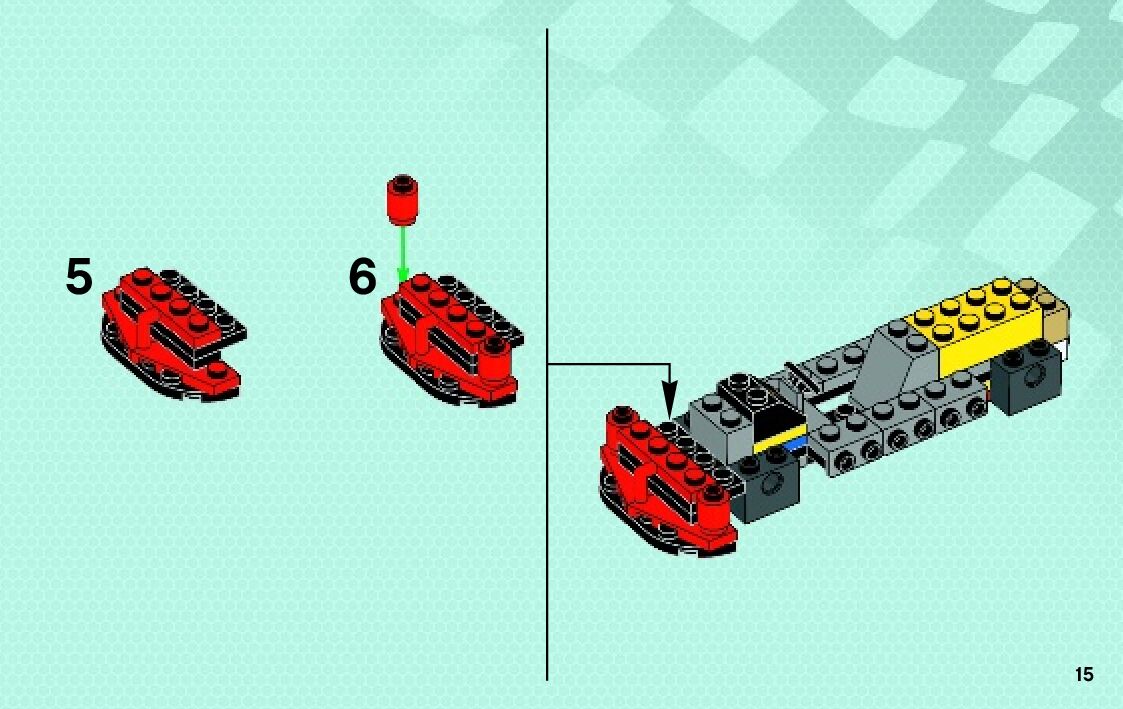 5

6

15