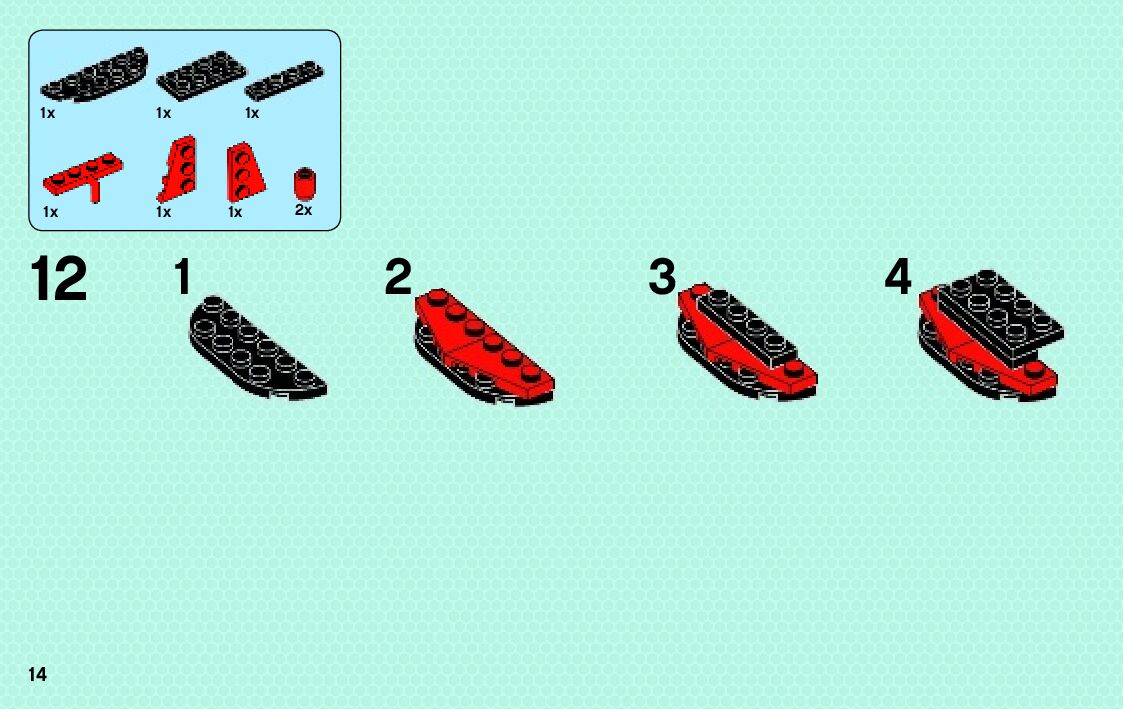 1x 1x 1x

1x 1x 1x 2x

12

1

2

3

4

14