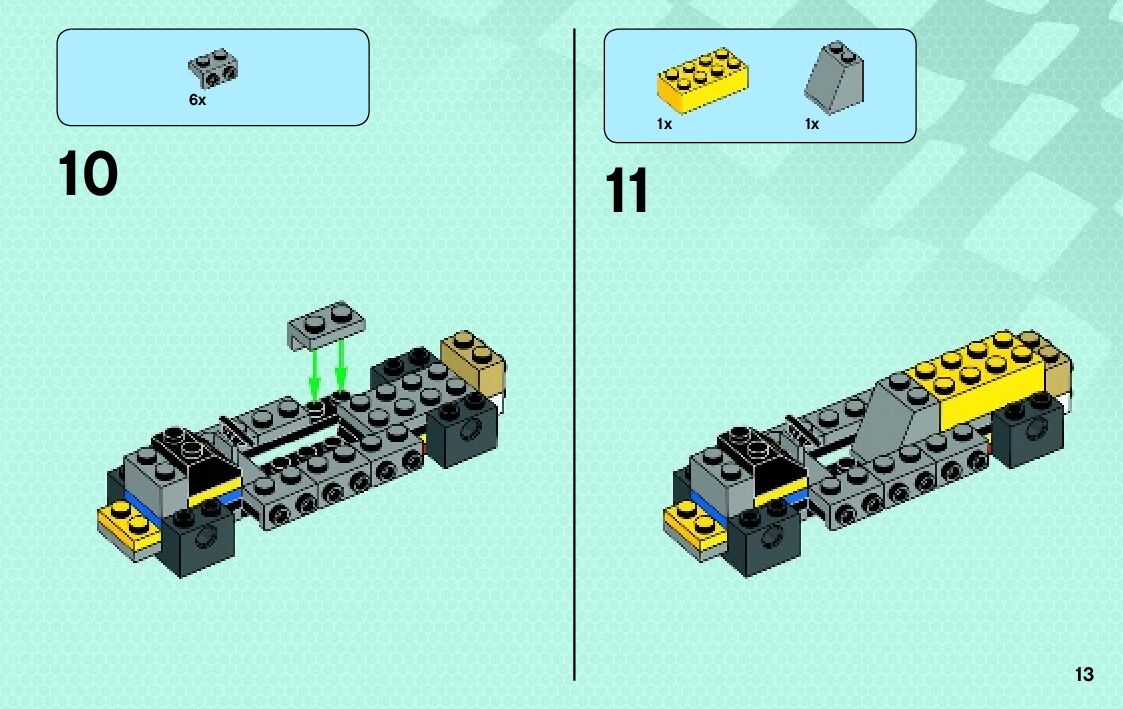 6x

10

1x 1x

11

13