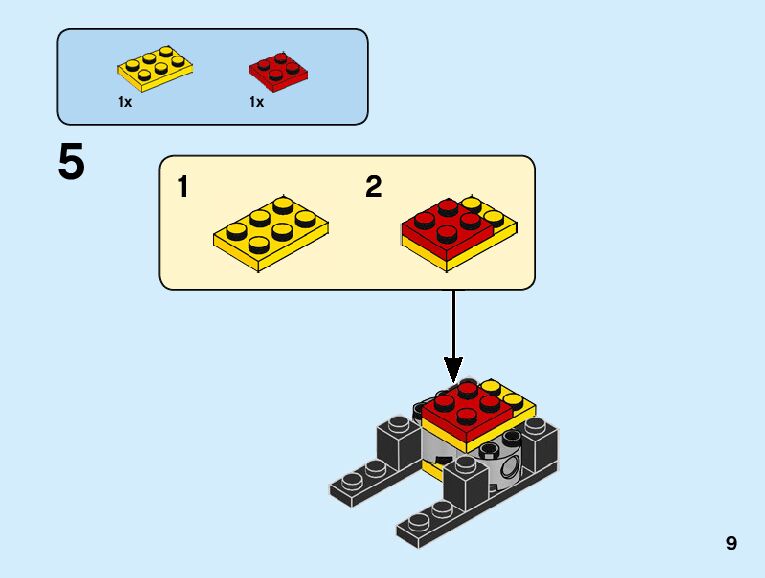 1x

1x

5

1

2

9