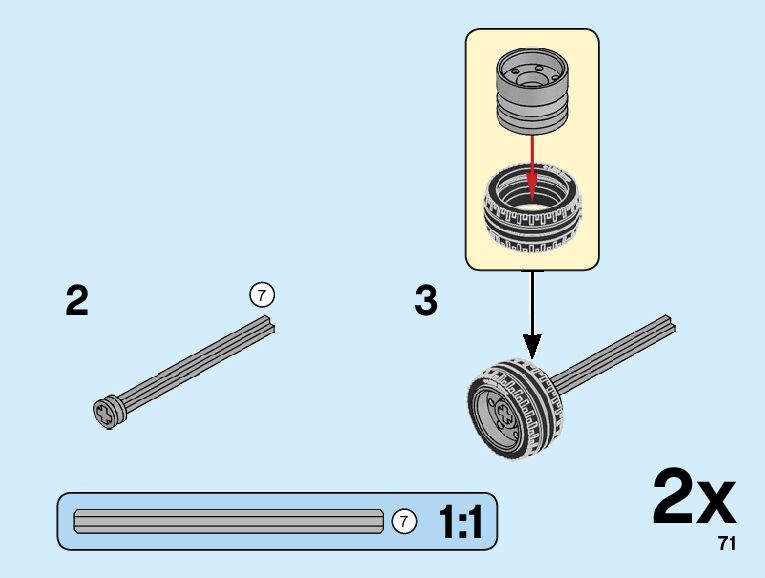 2

7

3

7

1:1

2x

71