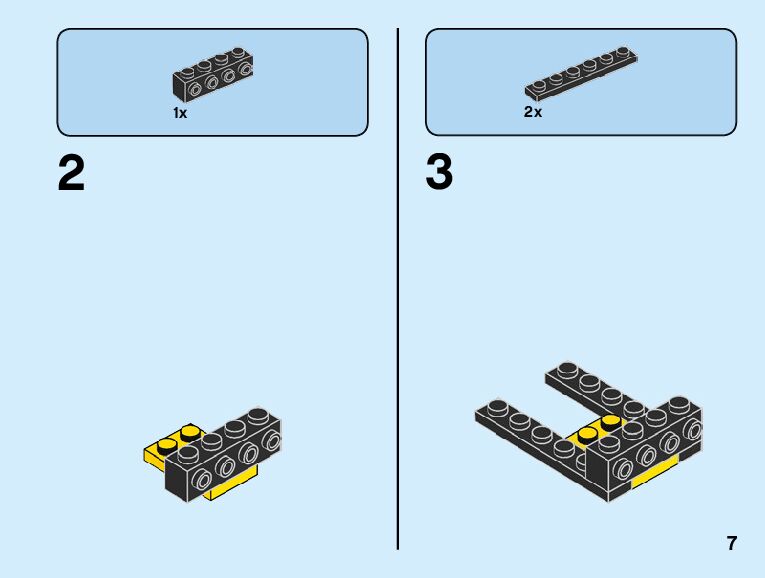 1x

2

2x

3

7