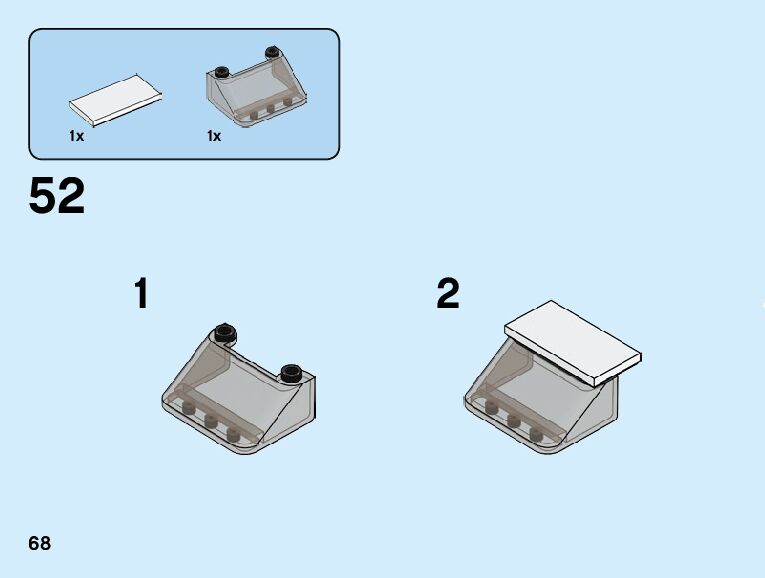 1x
1x

52

1

2

68