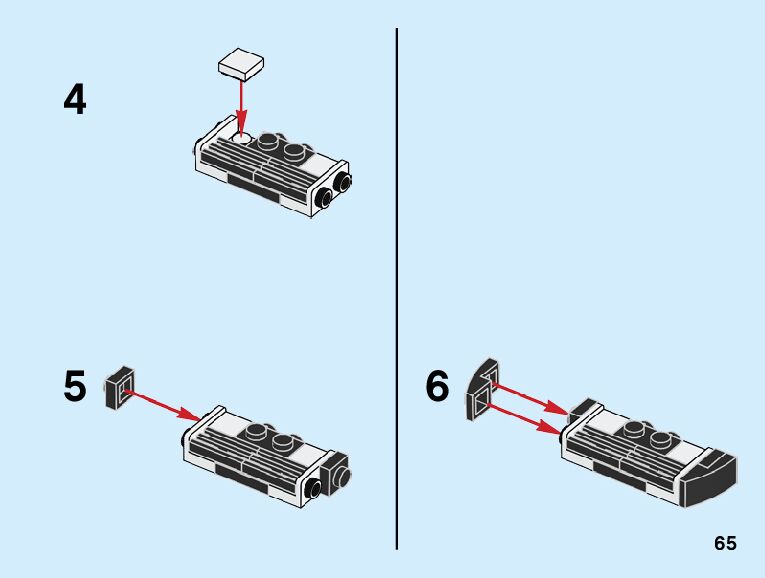 4

5

6

65